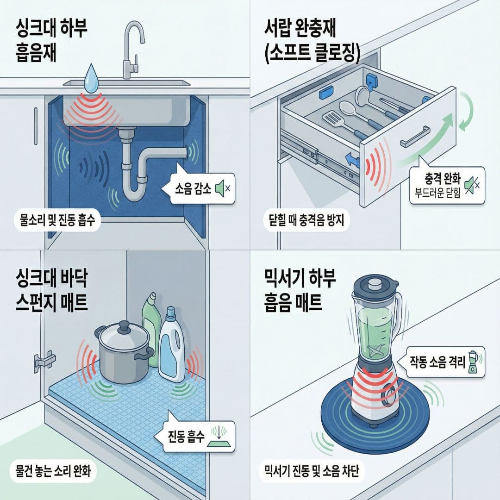 싱크대 하부 흡음재

소음 감소

물소리 및 진동 흡수

서랍 완충재 (소프트 클로징)

충격 완화
부드러운 닫힘

닫힐 때 충격음 방지

싱크대 바닥 스펀지 매트

진동 흡수

물건 놓는 소리 완화

믹서기 하부 흡음 매트

작동 소음 격리

믹서기 진동 및 소음 차단