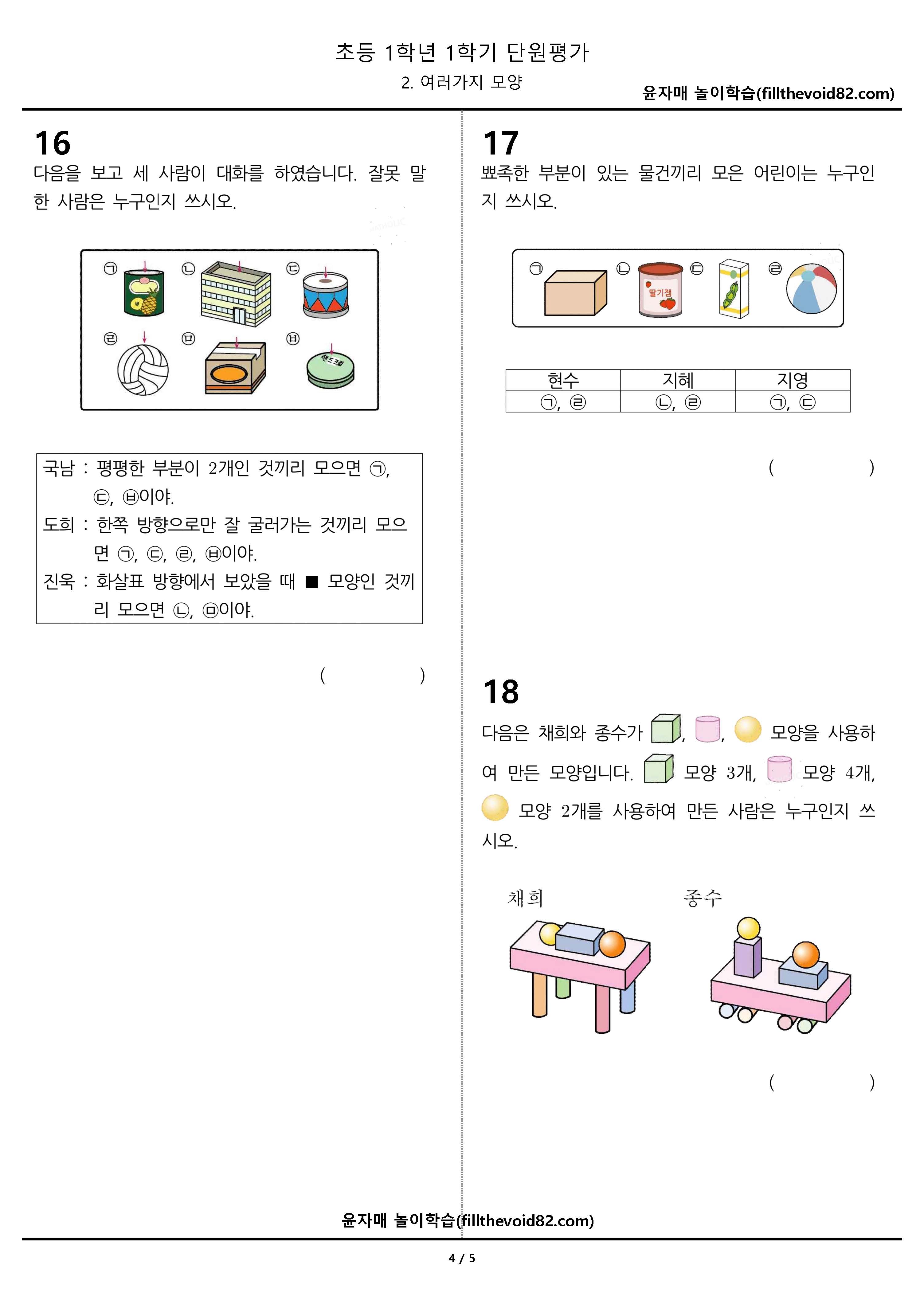 초등 1학년 1학기 단원평가

2. 여러가지 모양

윤자매 놀이학습(fillthevoid82.com)

16

다음을 보고 세 사람이 대화를 하였습니다. 잘못 말한 사람은 누구인지 쓰시오.

㉠ ㉡ ㉢ ㉣ ㉤ ㉥

핸드크림

국남 : 평평한 부분이 2개인 것끼리 모으면 ㉠, ㉢, ㉥이야.
도희 : 한쪽 방향으로만 잘 굴러가는 것끼리 모으면 ㉠, ㉢, ㉣, ㉥이야.
진욱 : 화살표 방향에서 보았을 때 ■ 모양인 것끼리 모으면 ㉡, ㉤이야.

( )

17

뾰족한 부분이 있는 물건끼리 모은 어린이는 누구인지 쓰시오.

㉠ ㉡ ㉢ ㉣

딸기잼

| 현수 | 지혜 | 지영 |
|---|---|---|
| ㉠, ㉣ | ㉡, ㉣ | ㉠, ㉢ |

( )

18

다음은 채희와 종수가 , , 모양을 사용하여 만든 모양입니다. 모양 3개, 모양 4개, 모양 2개를 사용하여 만든 사람은 누구인지 쓰시오.

채희 종수

( )

윤자매 놀이학습(fillthevoid82.com)

4 / 5