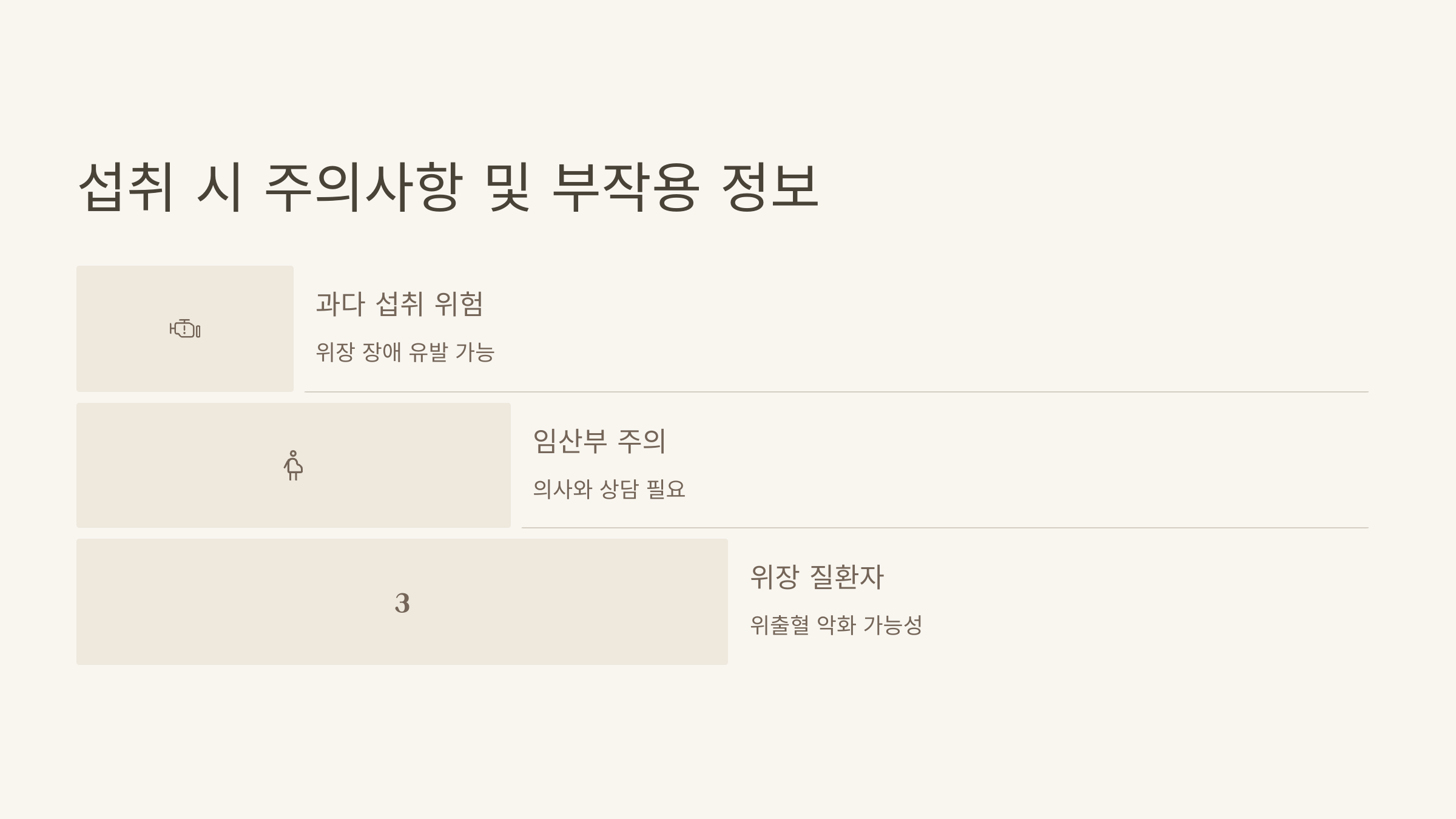 섭취 시 주의사항 및 부작용 정보

과다 섭취 위험

위장 장애 유발 가능

임산부 주의

의사와 상담 필요

3

위장 질환자

위출혈 악화 가능성