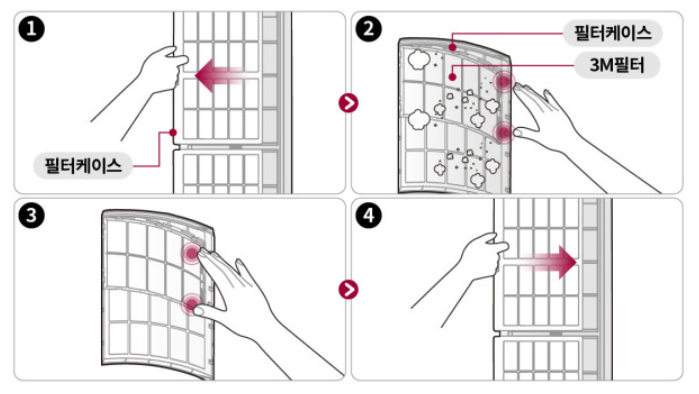 1

필터케이스

2

필터케이스

3M필터

3

4