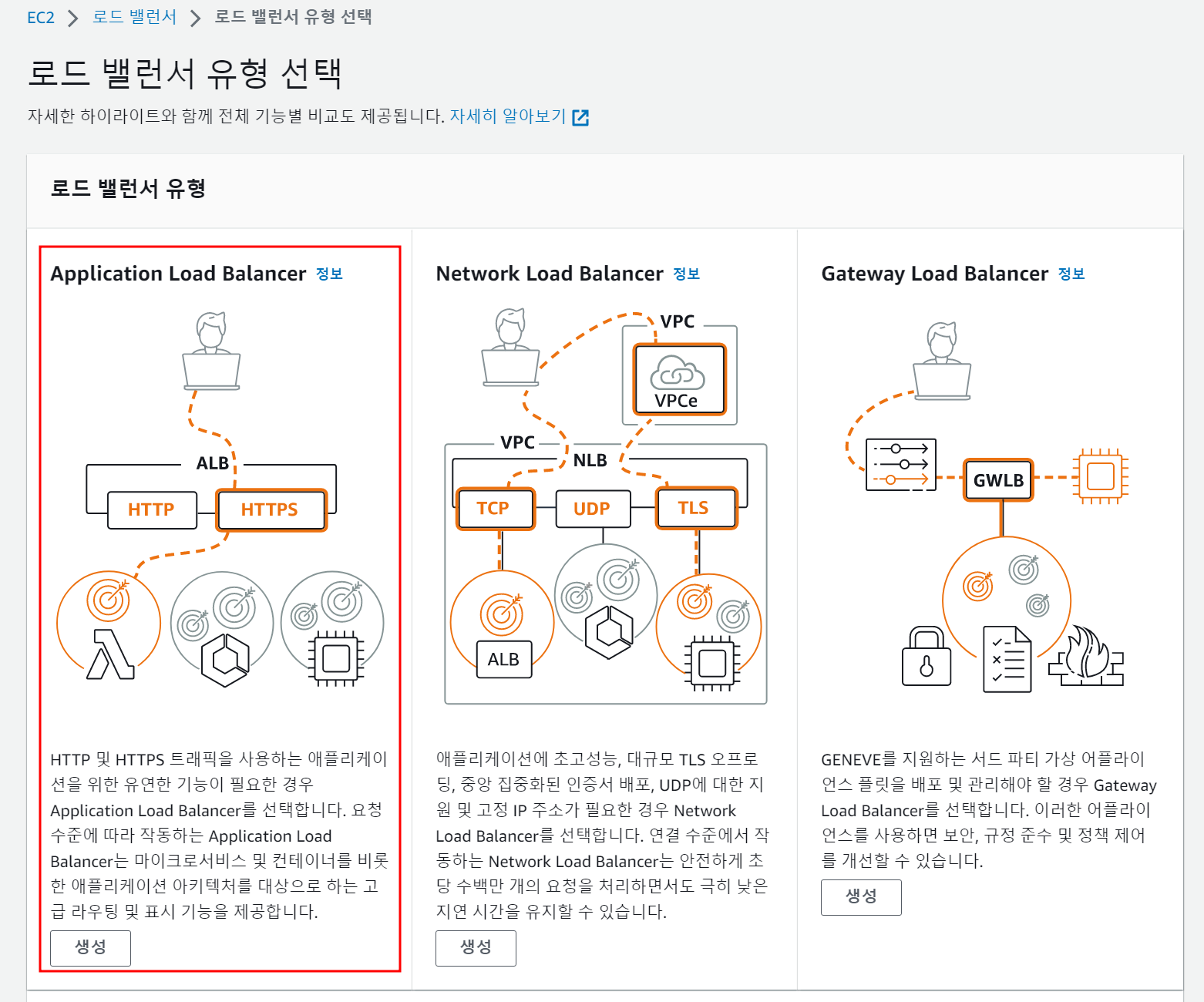 EC2 > 로드 밸런서 > 로드 밸런서 유형 선택

로드 밸런서 유형 선택

자세한 하이라이트와 함께 전체 기능별 비교도 제공됩니다. 자세히 알아보기

로드 밸런서 유형

Application Load Balancer 정보

ALB

HTTP

HTTPS

HTTP 및 HTTPS 트래픽을 사용하는 애플리케이션을 위한 유연한 기능이 필요한 경우 Application Load Balancer를 선택합니다. 요청 수준에 따라 작동하는 Application Load Balancer는 마이크로서비스 및 컨테이너를 비롯한 애플리케이션 아키텍처를 대상으로 하는 고급 라우팅 및 표시 기능을 제공합니다.

생성

Network Load Balancer 정보

VPC

VPCe

VPC

NLB

TCP

UDP

TLS

ALB

애플리케이션에 초고성능, 대규모 TLS 오프로딩, 중앙 집중화된 인증서 배포, UDP에 대한 지원 및 고정 IP 주소가 필요한 경우 Network Load Balancer를 선택합니다. 연결 수준에서 작동하는 Network Load Balancer는 안전하게 초당 수백만 개의 요청을 처리하면서도 극히 낮은 지연 시간을 유지할 수 있습니다.

생성

Gateway Load Balancer 정보

GWLB

GENEVE를 지원하는 서드 파티 가상 어플라이언스 플릿을 배포 및 관리해야 할 경우 Gateway Load Balancer를 선택합니다. 이러한 어플라이언스를 사용하면 보안, 규정 준수 및 정책 제어를 개선할 수 있습니다.

생성