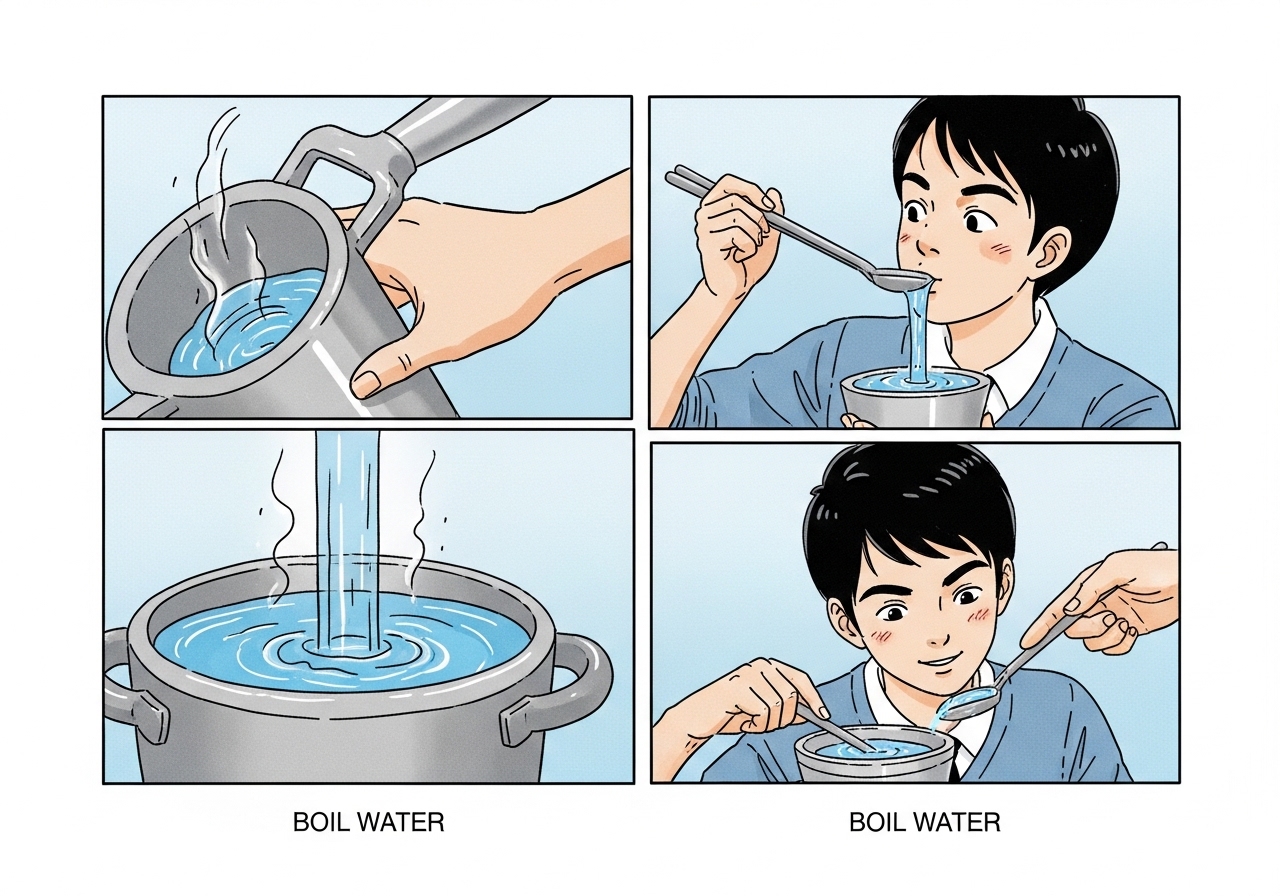 BOIL WATER

BOIL WATER