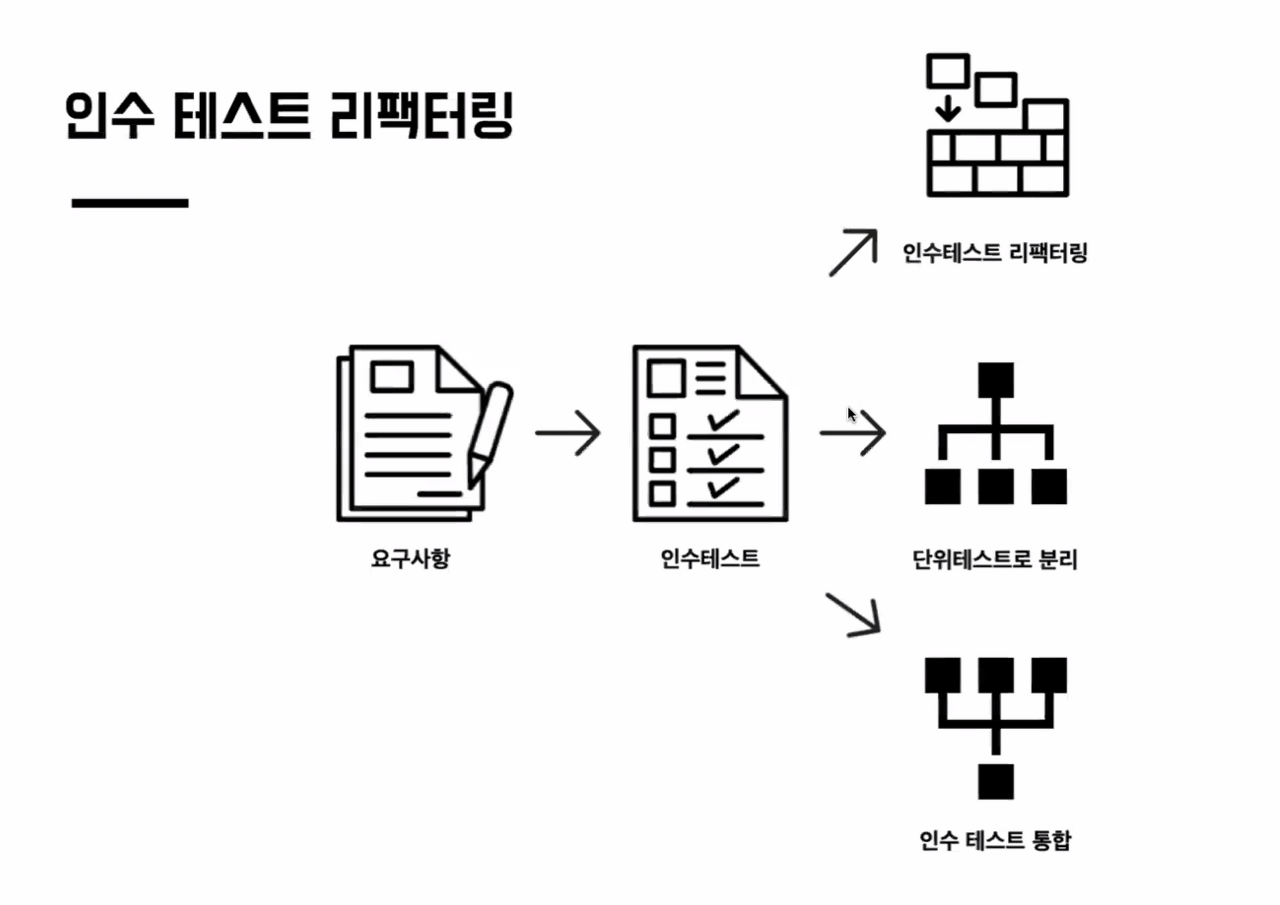 인수 테스트 리팩터링

인수테스트 리팩터링

요구사항

인수테스트

단위테스트로 분리

인수 테스트 통합