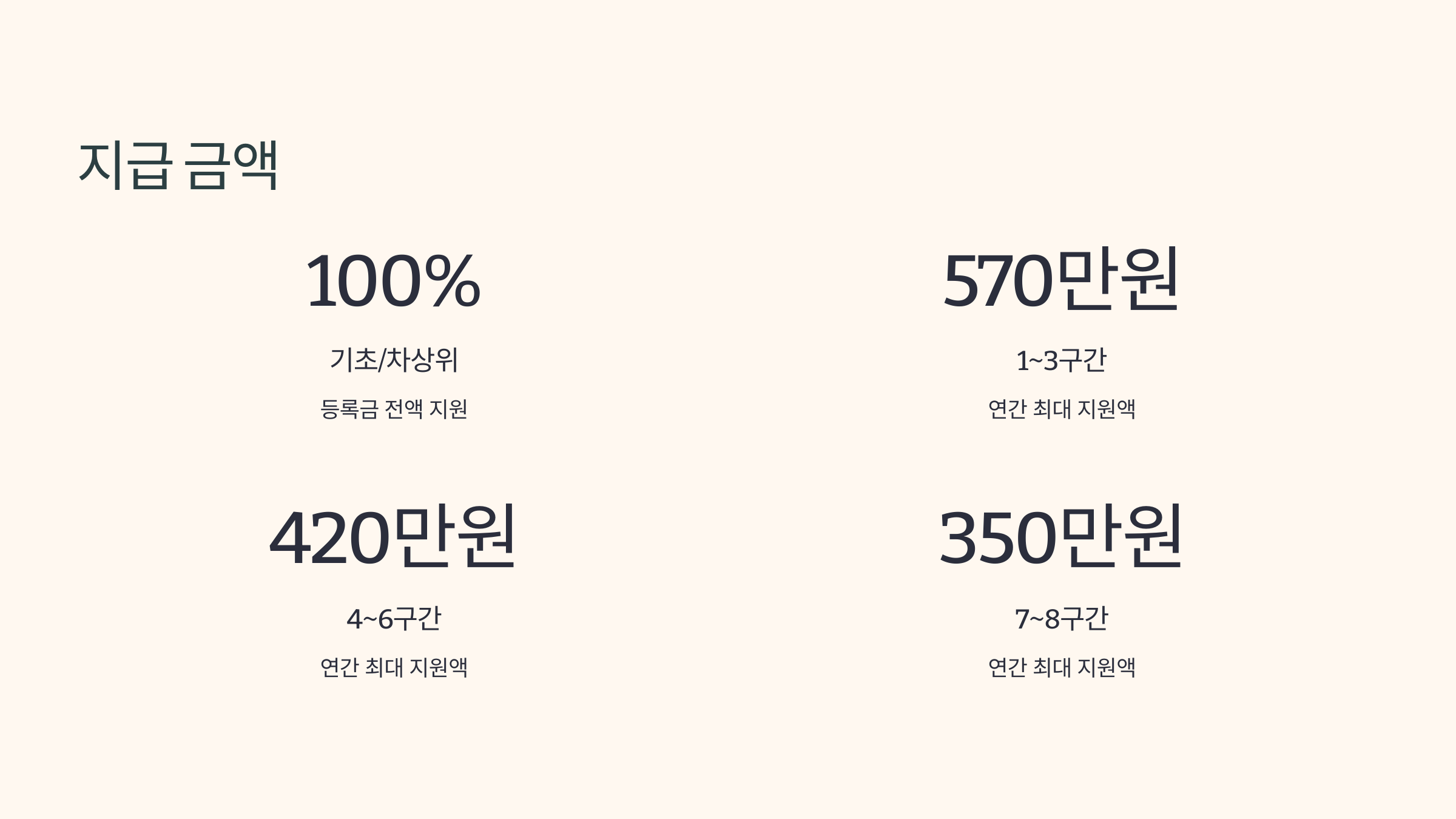 지급 금액

100%

기초/차상위

등록금 전액 지원

570만원

1~3구간

연간 최대 지원액

420만원

4~6구간

연간 최대 지원액

350만원

7~8구간

연간 최대 지원액