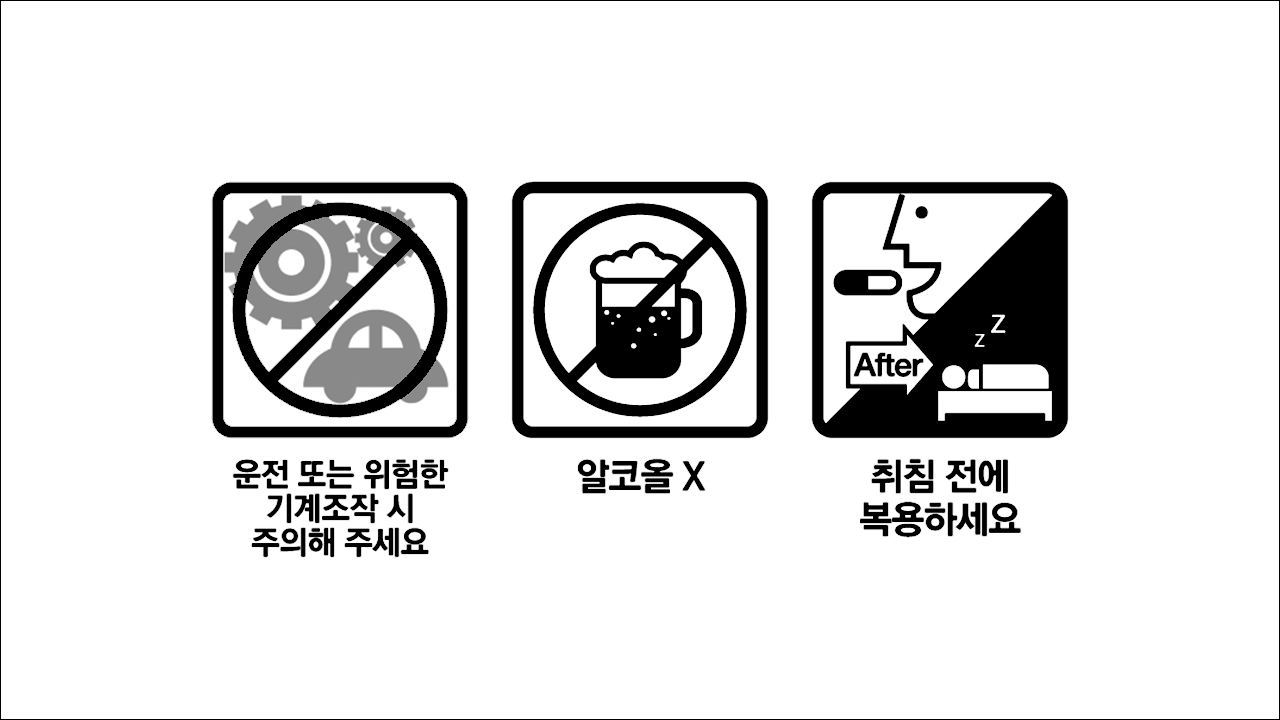 운전 또는 위험한 기계조작 시 주의해 주세요

알코올 X

After
z Z

취침 전에 복용하세요