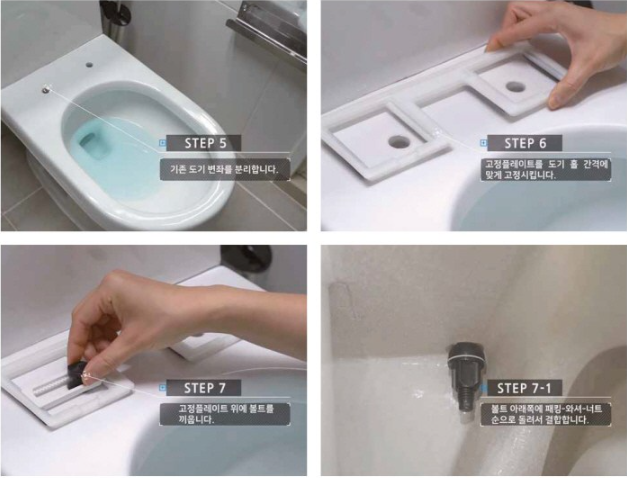 STEP 5
기존 도기 변좌를 분리합니다.

STEP 6
고정플레이트를 도기 홀 간격에 맞게 고정시킵니다.

STEP 7
고정플레이트 위에 볼트를 끼웁니다.

STEP 7-1
볼트 아래쪽에 패킹-와셔-너트 순으로 돌려서 결합합니다.