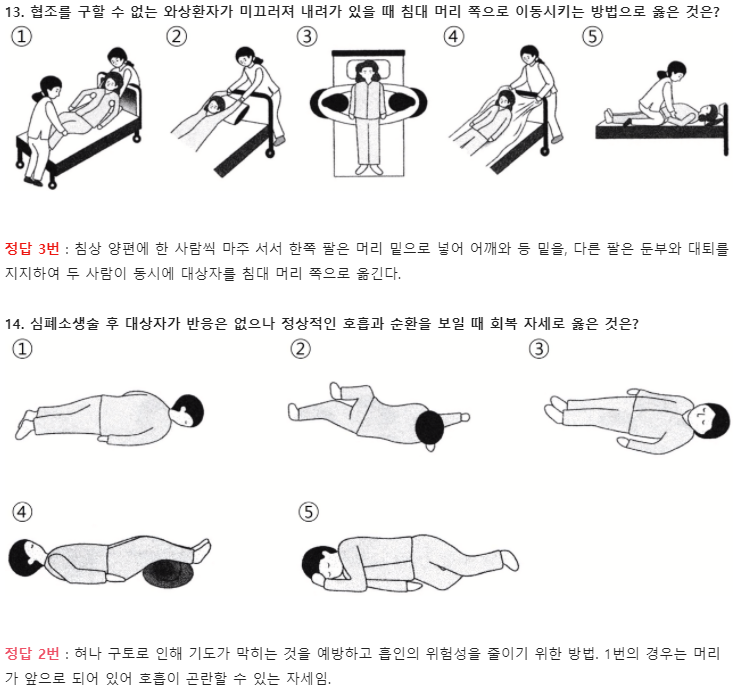 13. 협조를 구할 수 없는 와상환자가 미끄러져 내려가 있을 때 침대 머리 쪽으로 이동시키는 방법으로 옳은 것은?

①

②

③

④

⑤

정답 3번 : 침상 양편에 한 사람씩 마주 서서 한쪽 팔은 머리 밑으로 넣어 어깨와 등 밑을, 다른 팔은 둔부와 대퇴를 지지하여 두 사람이 동시에 대상자를 침대 머리 쪽으로 옮긴다.

14. 심폐소생술 후 대상자가 반응은 없으나 정상적인 호흡과 순환을 보일 때 회복 자세로 옳은 것은?

①

②

③

④

⑤

정답 2번 : 혀나 구토로 인해 기도가 막히는 것을 예방하고 흡인의 위험성을 줄이기 위한 방법. 1번의 경우는 머리가 앞으로 되어 있어 호흡이 곤란할 수 있는 자세임.