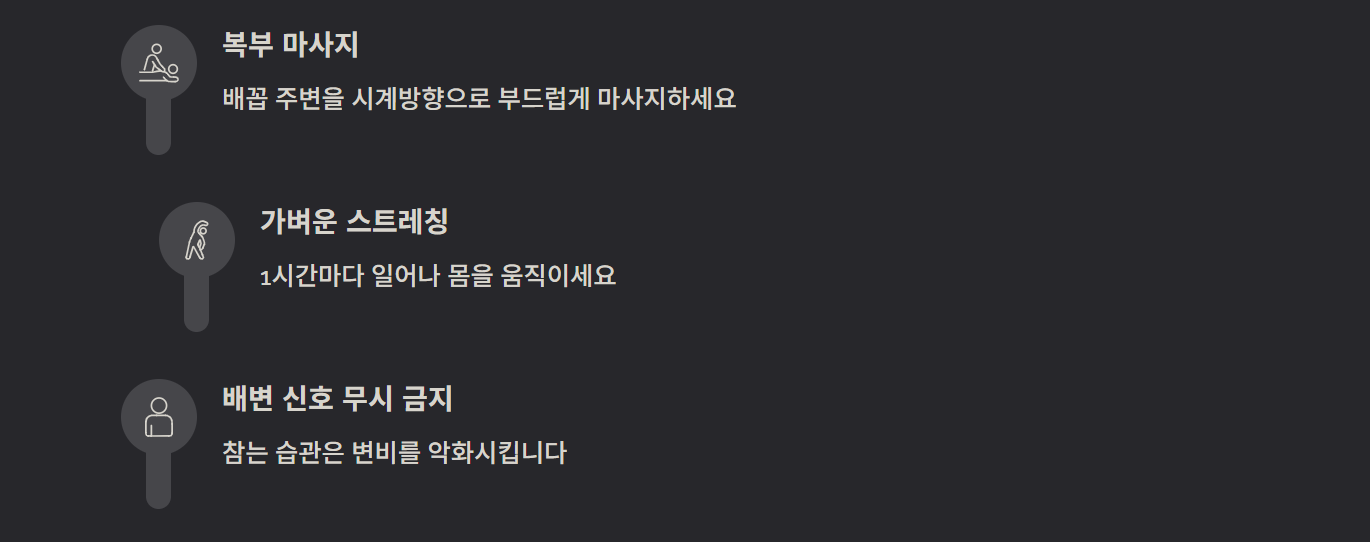 복부 마사지

배꼽 주변을 시계방향으로 부드럽게 마사지하세요

가벼운 스트레칭

1시간마다 일어나 몸을 움직이세요

배변 신호 무시 금지

참는 습관은 변비를 악화시킵니다