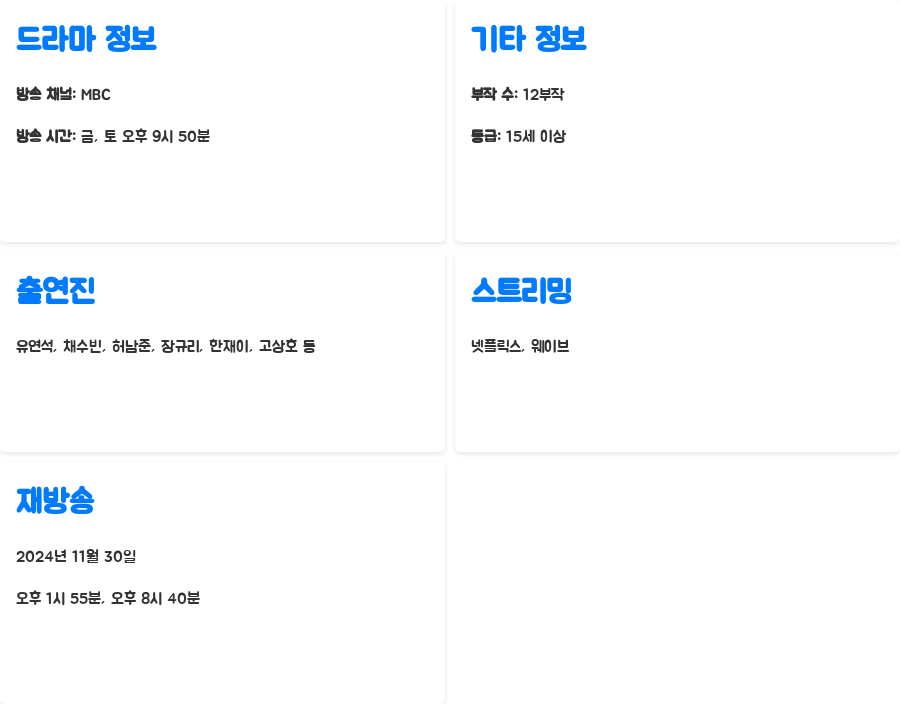 드라마 정보

방송 채널: MBC

방송 시간: 금, 토 오후 9시 50분

기타 정보

부작 수: 12부작

등급: 15세 이상

출연진

유연석, 채수빈, 허남준, 장규리, 한재이, 고상호 등

스트리밍

넷플릭스, 웨이브

재방송

2024년 11월 30일

오후 1시 55분, 오후 8시 40분