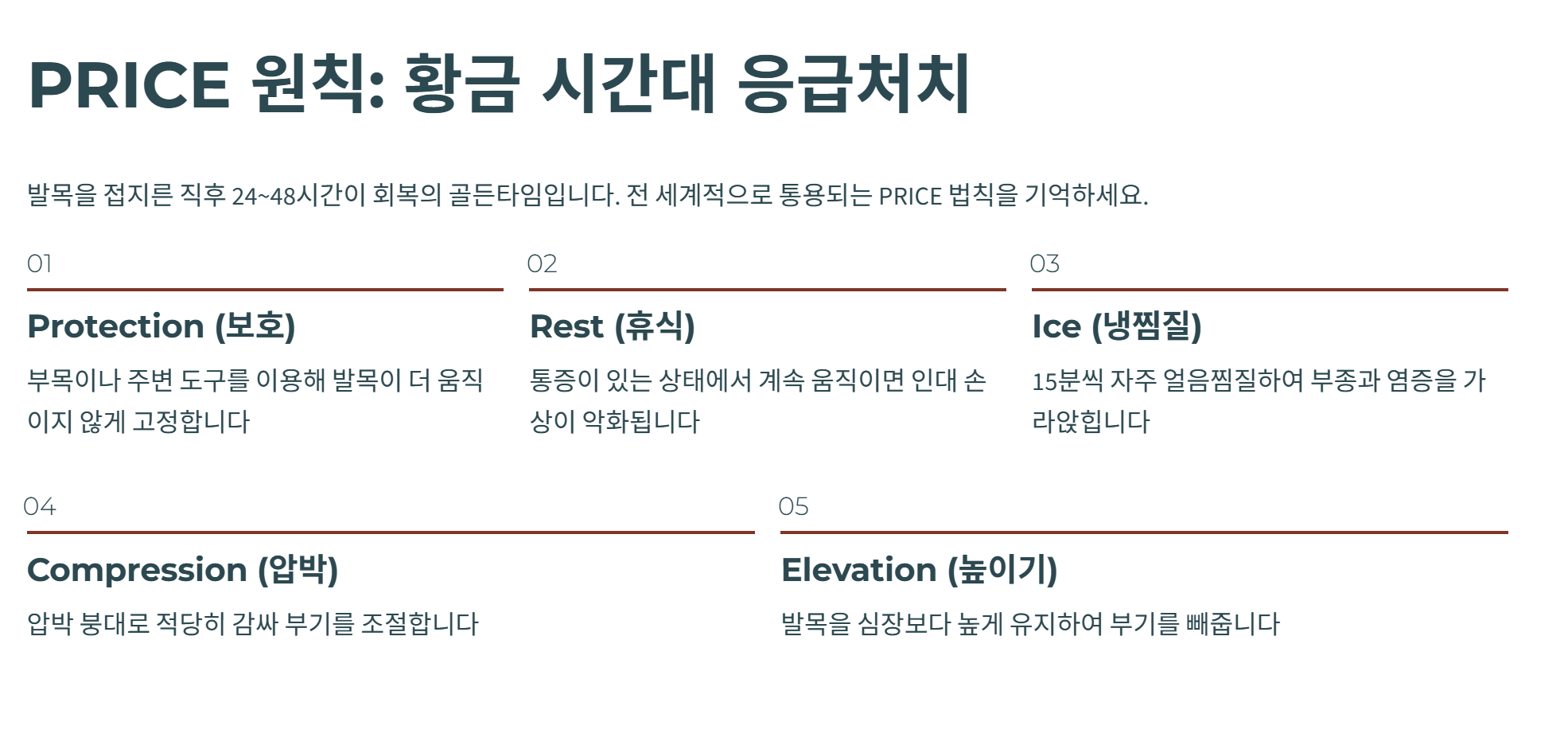 PRICE 원칙: 황금 시간대 응급처치

발목을 접지른 직후 24~48시간이 회복의 골든타임입니다. 전 세계적으로 통용되는 PRICE 법칙을 기억하세요.

01

Protection (보호)

부목이나 주변 도구를 이용해 발목이 더 움직이지 않게 고정합니다

02

Rest (휴식)

통증이 있는 상태에서 계속 움직이면 인대 손상이 악화됩니다

03

Ice (냉찜질)

15분씩 자주 얼음찜질하여 부종과 염증을 가라앉힙니다

04

Compression (압박)

압박 붕대로 적당히 감싸 부기를 조절합니다

05

Elevation (높이기)

발목을 심장보다 높게 유지하여 부기를 빼줍니다