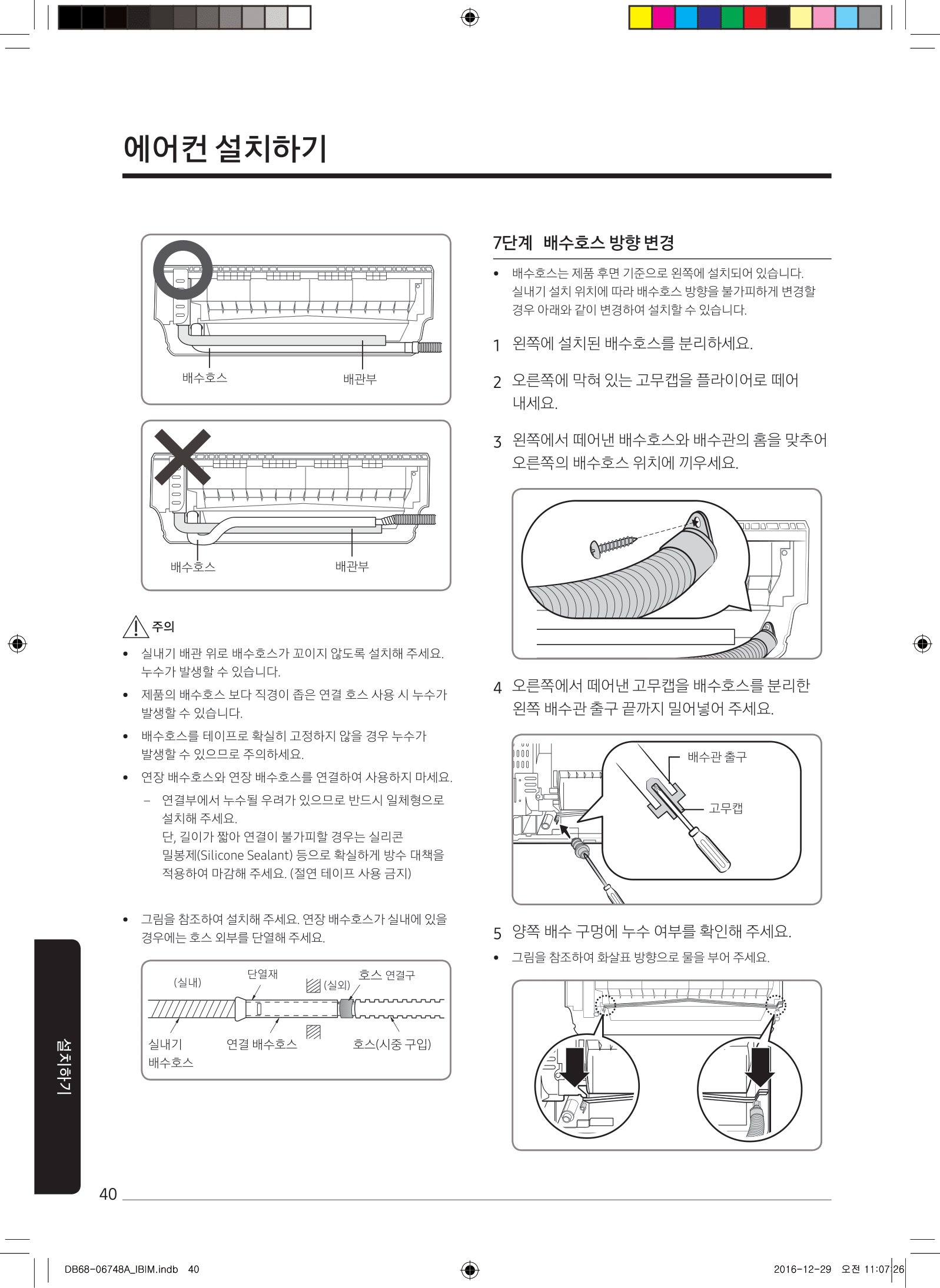 에어컨 설치하기

배수호스
배관부

배수호스
배관부

주의

• 실내기 배관 위로 배수호스가 꼬이지 않도록 설치해 주세요. 누수가 발생할 수 있습니다.
• 제품의 배수호스 보다 직경이 좁은 연결 호스 사용 시 누수가 발생할 수 있습니다.
• 배수호스를 테이프로 확실히 고정하지 않을 경우 누수가 발생할 수 있으므로 주의하세요.
• 연장 배수호스와 연장 배수호스를 연결하여 사용하지 마세요.
– 연결부에서 누수될 우려가 있으므로 반드시 일체형으로 설치해 주세요. 단, 길이가 짧아 연결이 불가피할 경우는 실리콘 밀봉제(Silicone Sealant) 등으로 확실하게 방수 대책을 적용하여 마감해 주세요. (절연 테이프 사용 금지)

• 그림을 참조하여 설치해 주세요. 연장 배수호스가 실내에 있을 경우에는 호스 외부를 단열해 주세요.

(실내)
단열재
(실외)
호스 연결구
실내기 배수호스
연결 배수호스
호스(시중 구입)

7단계 배수호스 방향 변경

• 배수호스는 제품 후면 기준으로 왼쪽에 설치되어 있습니다. 실내기 설치 위치에 따라 배수호스 방향을 불가피하게 변경할 경우 아래와 같이 변경하여 설치할 수 있습니다.

1 왼쪽에 설치된 배수호스를 분리하세요.

2 오른쪽에 막혀 있는 고무캡을 플라이어로 떼어 내세요.

3 왼쪽에서 떼어낸 배수호스와 배수관의 홈을 맞추어 오른쪽의 배수호스 위치에 끼우세요.

4 오른쪽에서 떼어낸 고무캡을 배수호스를 분리한 왼쪽 배수관 출구 끝까지 밀어넣어 주세요.

배수관 출구
고무캡

5 양쪽 배수 구멍에 누수 여부를 확인해 주세요.

• 그림을 참조하여 화살표 방향으로 물을 부어 주세요.

설치하기

40

DB68-06748A_IBIM.indb 40
2016-12-29 오전 11:07:26