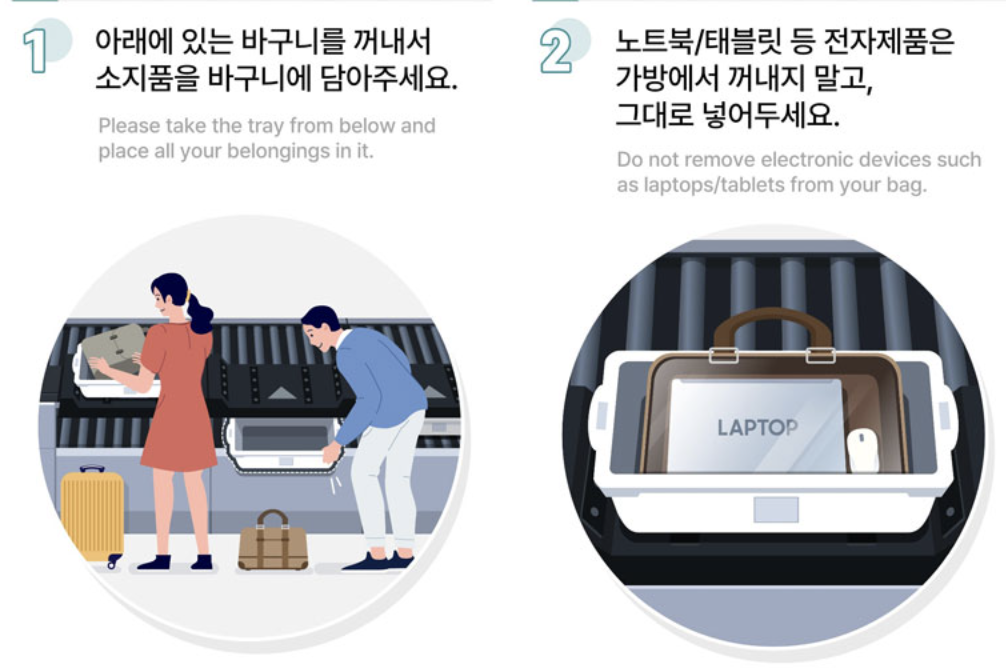 1
아래에 있는 바구니를 꺼내서 소지품을 바구니에 담아주세요.

Please take the tray from below and place all your belongings in it.

2
노트북/태블릿 등 전자제품은 가방에서 꺼내지 말고, 그대로 넣어두세요.

Do not remove electronic devices such as laptops/tablets from your bag.

LAPTOP