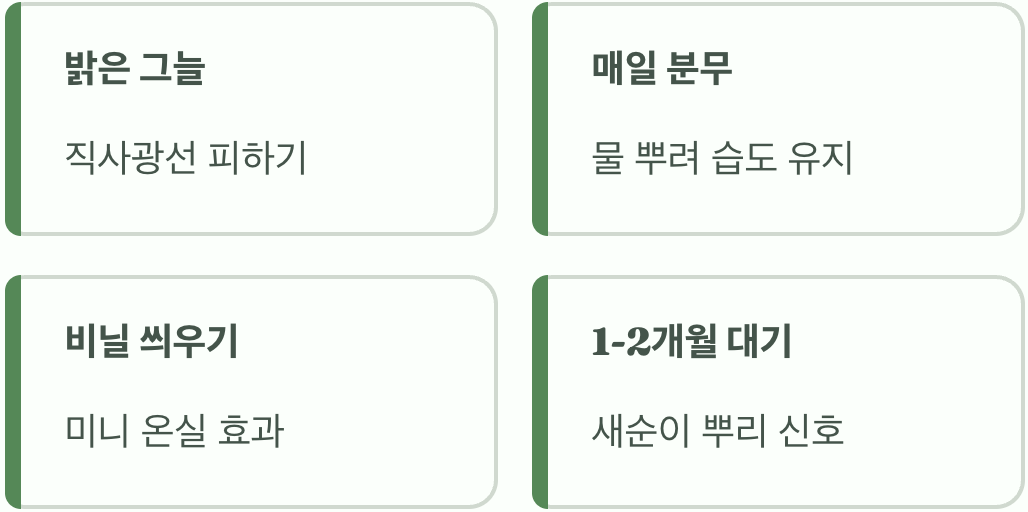 밝은 그늘

직사광선 피하기

매일 분무

물 뿌려 습도 유지

비닐 씌우기

미니 온실 효과

1-2개월 대기

새순이 뿌리 신호