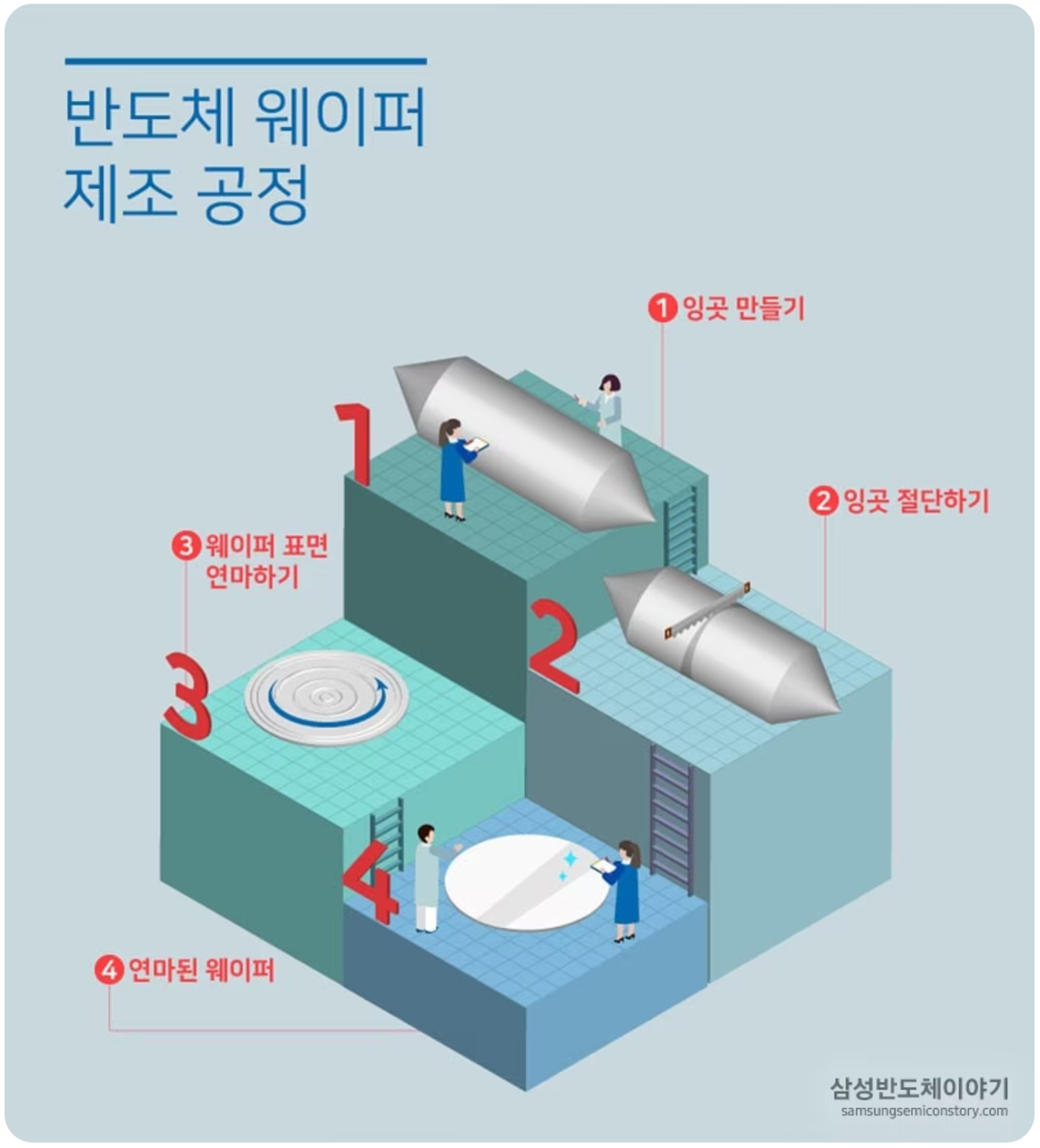 반도체 웨이퍼
제조 공정

1 잉곳 만들기

1

2 잉곳 절단하기

3 웨이퍼 표면 연마하기

2

3

4

4 연마된 웨이퍼

삼성반도체이야기
samsungsemiconstory.com