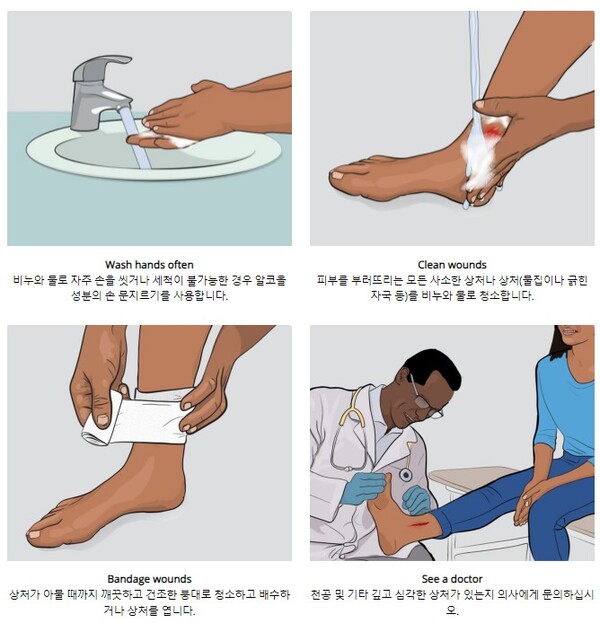 Wash hands often
비누와 물로 자주 손을 씻거나 세척이 불가능한 경우 알코올 성분의 손 문지르기를 사용합니다.

Clean wounds
피부를 부러뜨리는 모든 사소한 상처나 상처(물집이나 긁힌 자국 등)를 비누와 물로 청소합니다.

Bandage wounds
상처가 아물 때까지 깨끗하고 건조한 붕대로 청소하고 배수하거나 상처를 엽니다.

See a doctor
천공 및 기타 깊고 심각한 상처가 있는지 의사에게 문의하십시오.