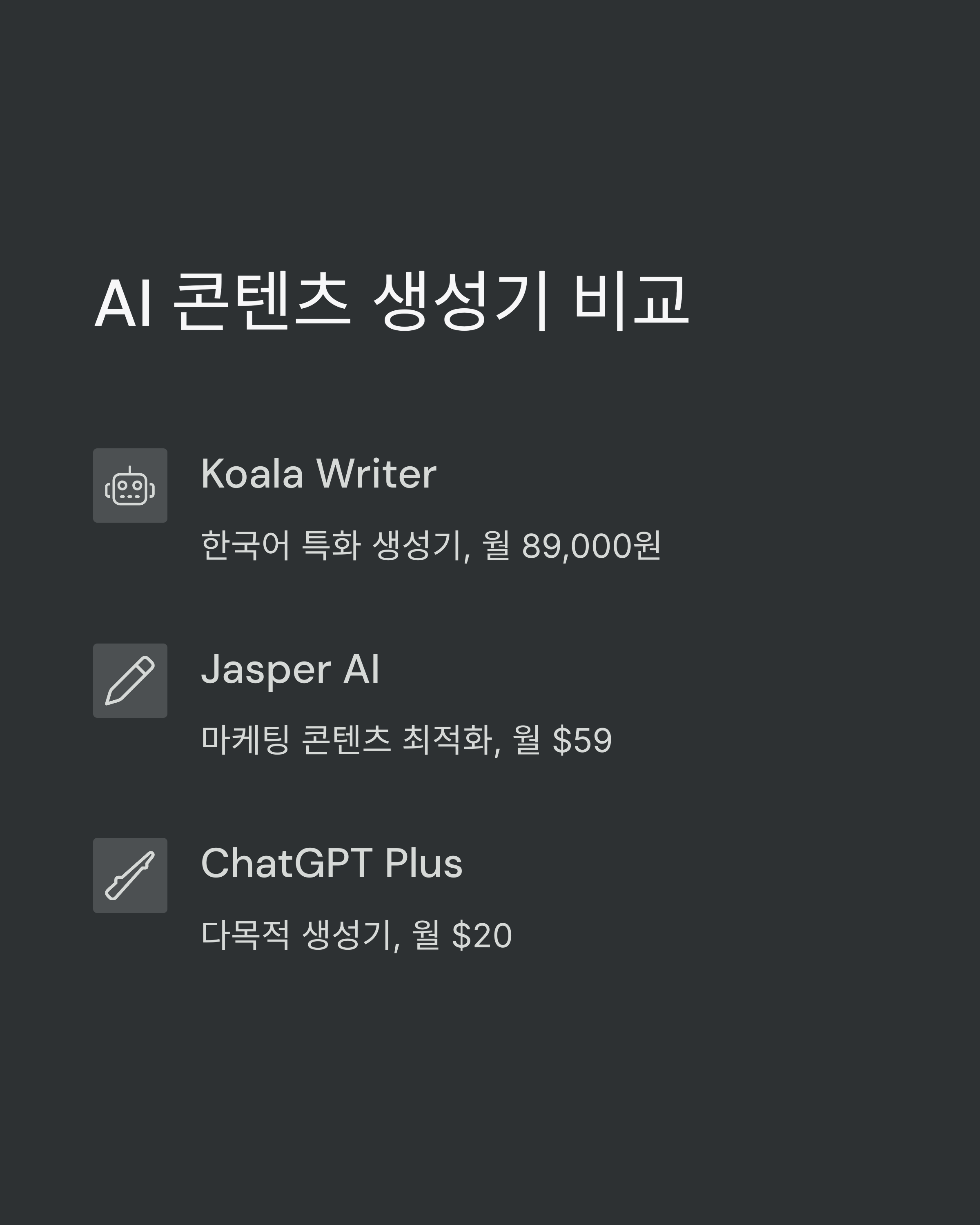 AI 콘텐츠 생성기 비교

Koala Writer

한국어 특화 생성기, 월 89,000원

Jasper AI

마케팅 콘텐츠 최적화, 월 $59

ChatGPT Plus

다목적 생성기, 월 $20