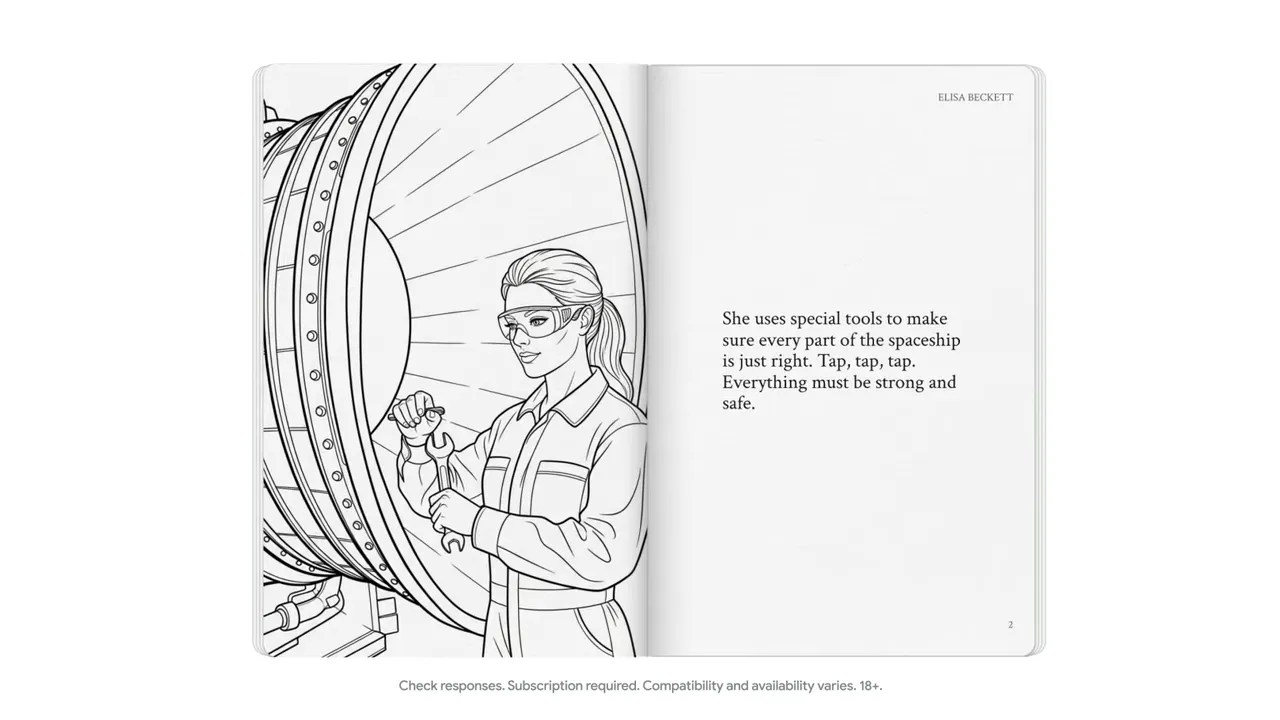 ELISA BECKETT

She uses special tools to make sure every part of the spaceship is just right. Tap, tap, tap. Everything must be strong and safe.

2

Check responses. Subscription required. Compatibility and availability varies. 18+.