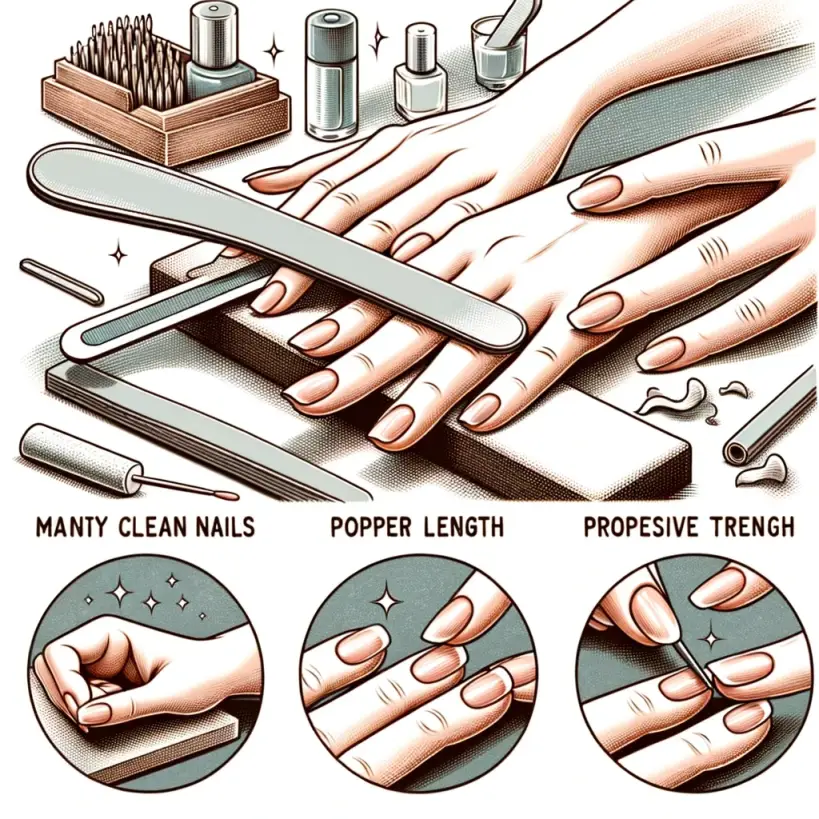 MANTY CLEAN NAILS

POPPER LENGTH

PROPESIVE TRENGH