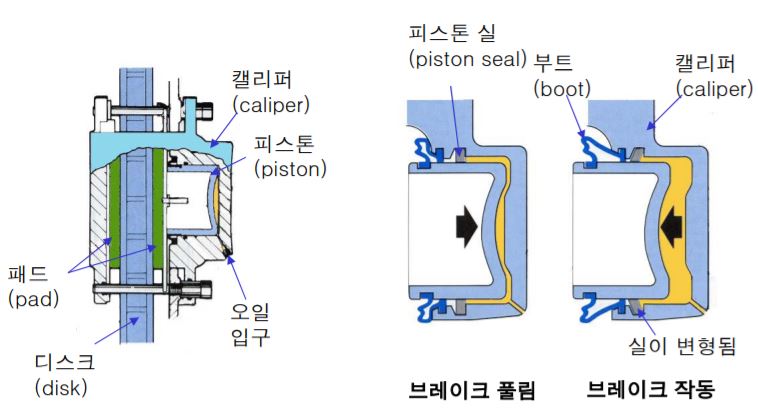 캘리퍼
(caliper)

피스톤
(piston)

패드
(pad)

오일
입구

디스크
(disk)

피스톤 실
(piston seal)

부트
(boot)

캘리퍼
(caliper)

실이 변형됨

브레이크 풀림

브레이크 작동