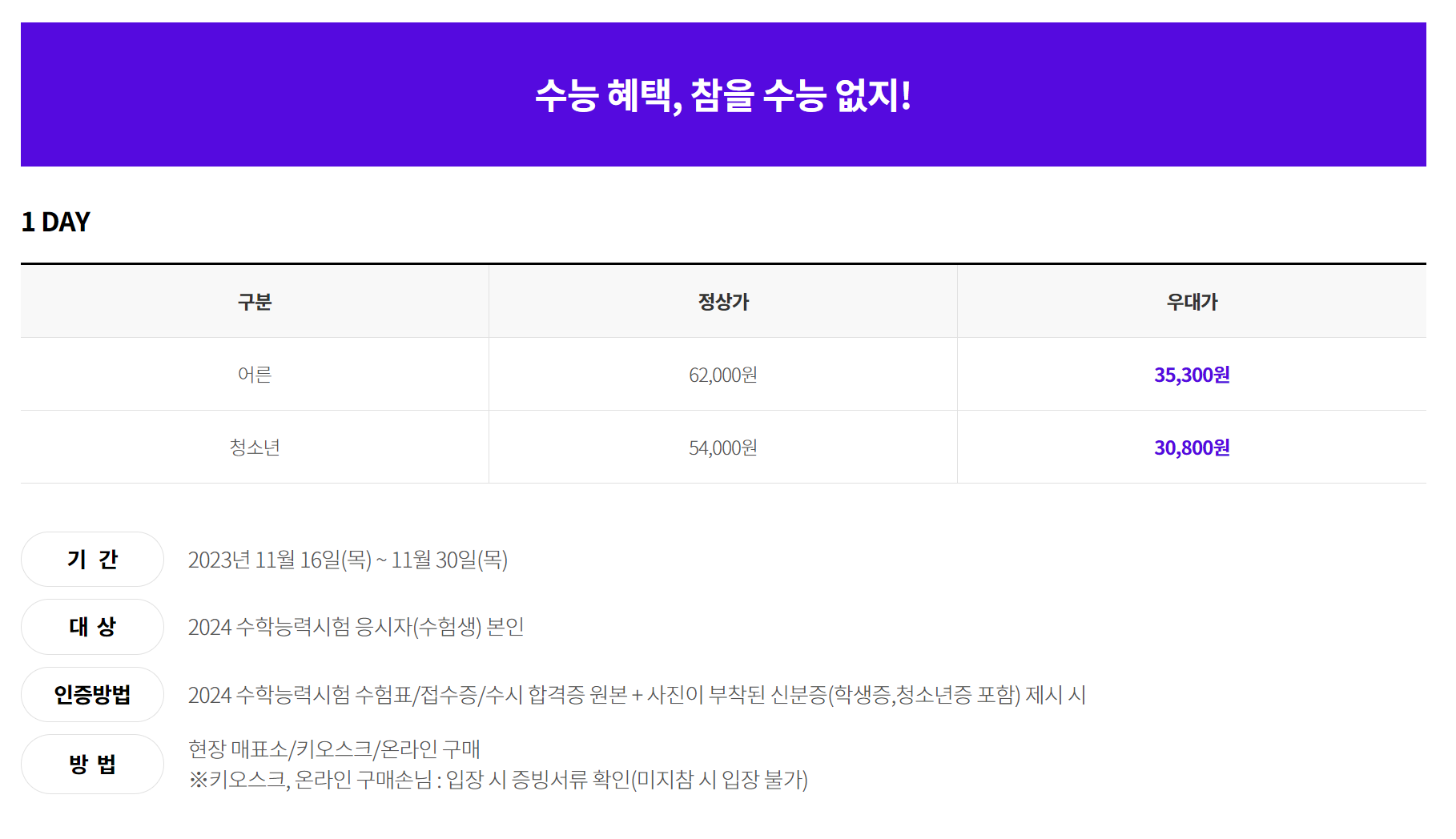 수능 혜택, 참을 수능 없지!

1 DAY

| 구분 | 정상가 | 우대가 |
|---|---|---|
| 어른 | 62,000원 | 35,300원 |
| 청소년 | 54,000원 | 30,800원 |

기 간
2023년 11월 16일(목) ~ 11월 30일(목)

대 상
2024 수학능력시험 응시자(수험생) 본인

인증방법
2024 수학능력시험 수험표/접수증/수시 합격증 원본 + 사진이 부착된 신분증(학생증,청소년증 포함) 제시 시

방 법
현장 매표소/키오스크/온라인 구매
※키오스크, 온라인 구매손님 : 입장 시 증빙서류 확인(미지참 시 입장 불가)