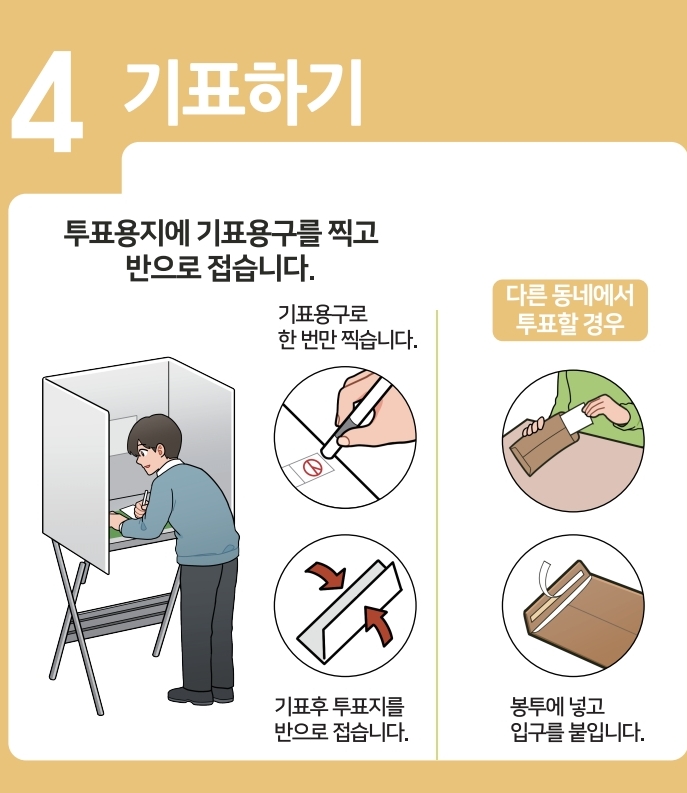 4 기표하기

투표용지에 기표용구를 찍고 반으로 접습니다.

기표용구로 한 번만 찍습니다.

기표후 투표지를 반으로 접습니다.

다른 동네에서 투표할 경우

봉투에 넣고 입구를 붙입니다.