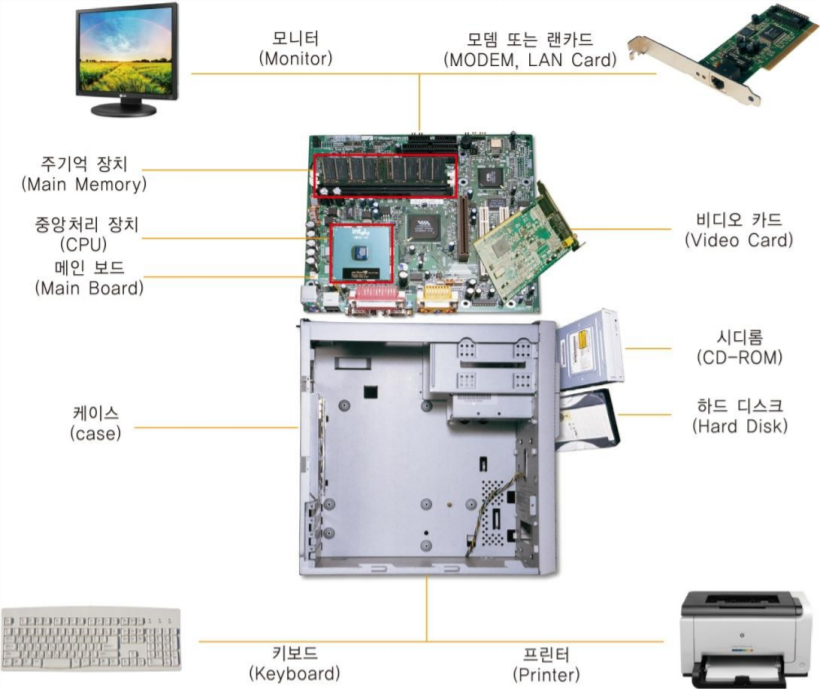 모니터
(Monitor)

모뎀 또는 랜카드
(MODEM, LAN Card)

주기억 장치
(Main Memory)

중앙처리 장치
(CPU)

메인 보드
(Main Board)

비디오 카드
(Video Card)

시디롬
(CD-ROM)

하드 디스크
(Hard Disk)

케이스
(case)

키보드
(Keyboard)

프린터
(Printer)