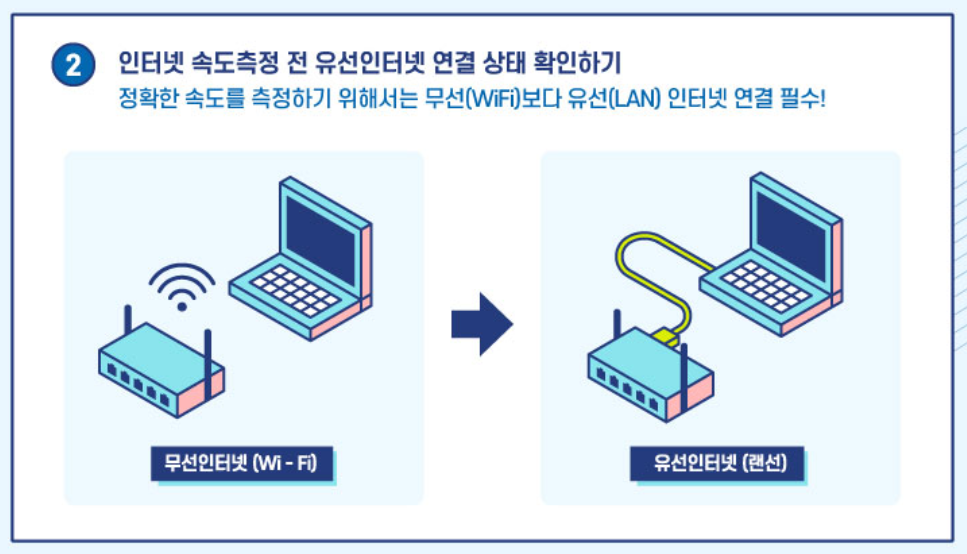 2 인터넷 속도측정 전 유선인터넷 연결 상태 확인하기
정확한 속도를 측정하기 위해서는 무선(WiFi)보다 유선(LAN) 인터넷 연결 필수!

무선인터넷 (Wi - Fi)

유선인터넷 (랜선)