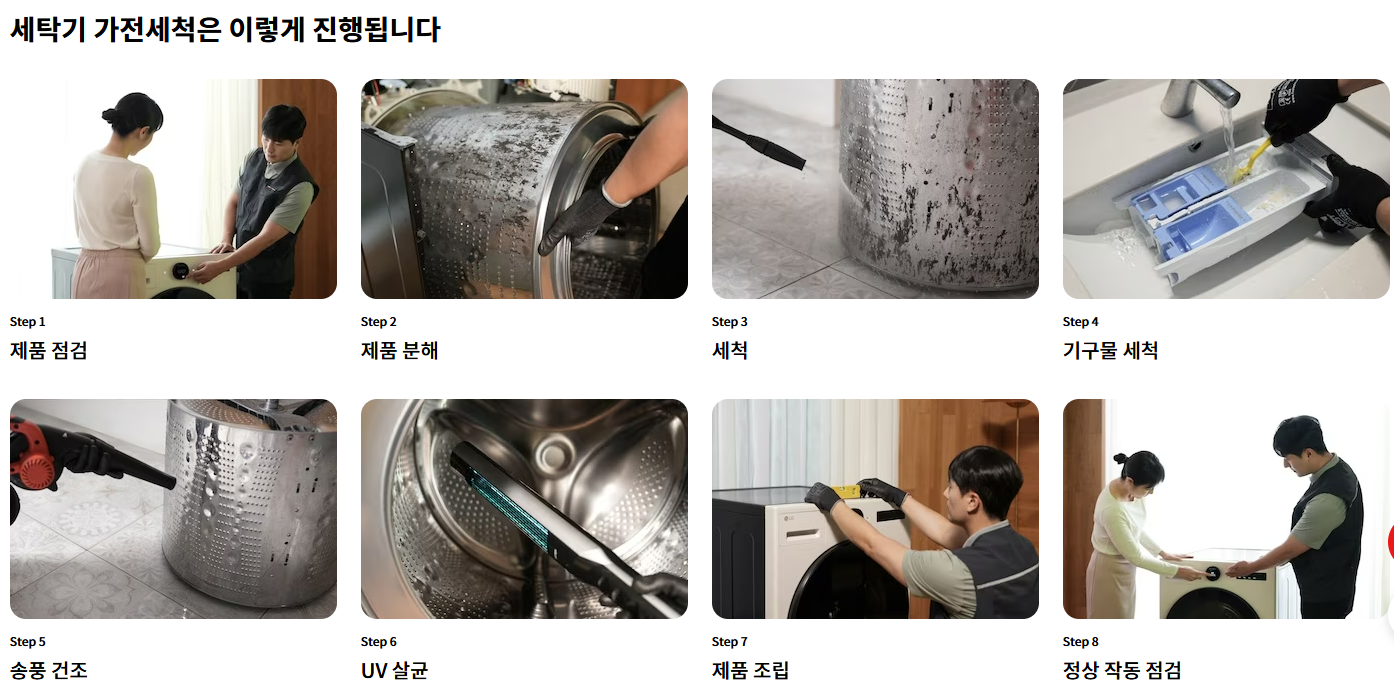 세탁기 가전세척은 이렇게 진행됩니다

Step 1
제품 점검

Step 2
제품 분해

Step 3
세척

Step 4
기구물 세척

Step 5
송풍 건조

Step 6
UV 살균

Step 7
제품 조립

Step 8
정상 작동 점검