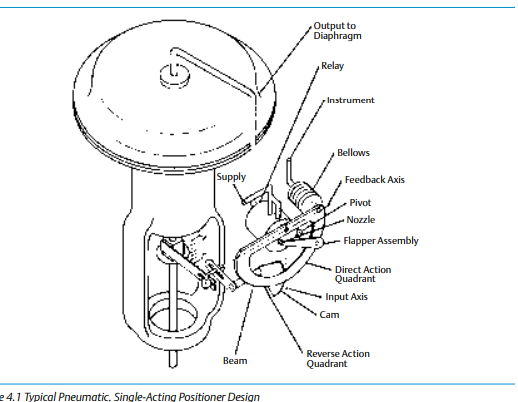 Output to Diaphragm

Relay

Instrument

Bellows

Supply

Feedback Axis

Pivot

Nozzle

Flapper Assembly

Direct Action Quadrant

Input Axis

Cam

Beam

Reverse Action Quadrant

e 4.1 Typical Pneumatic, Single-Acting Positioner Design