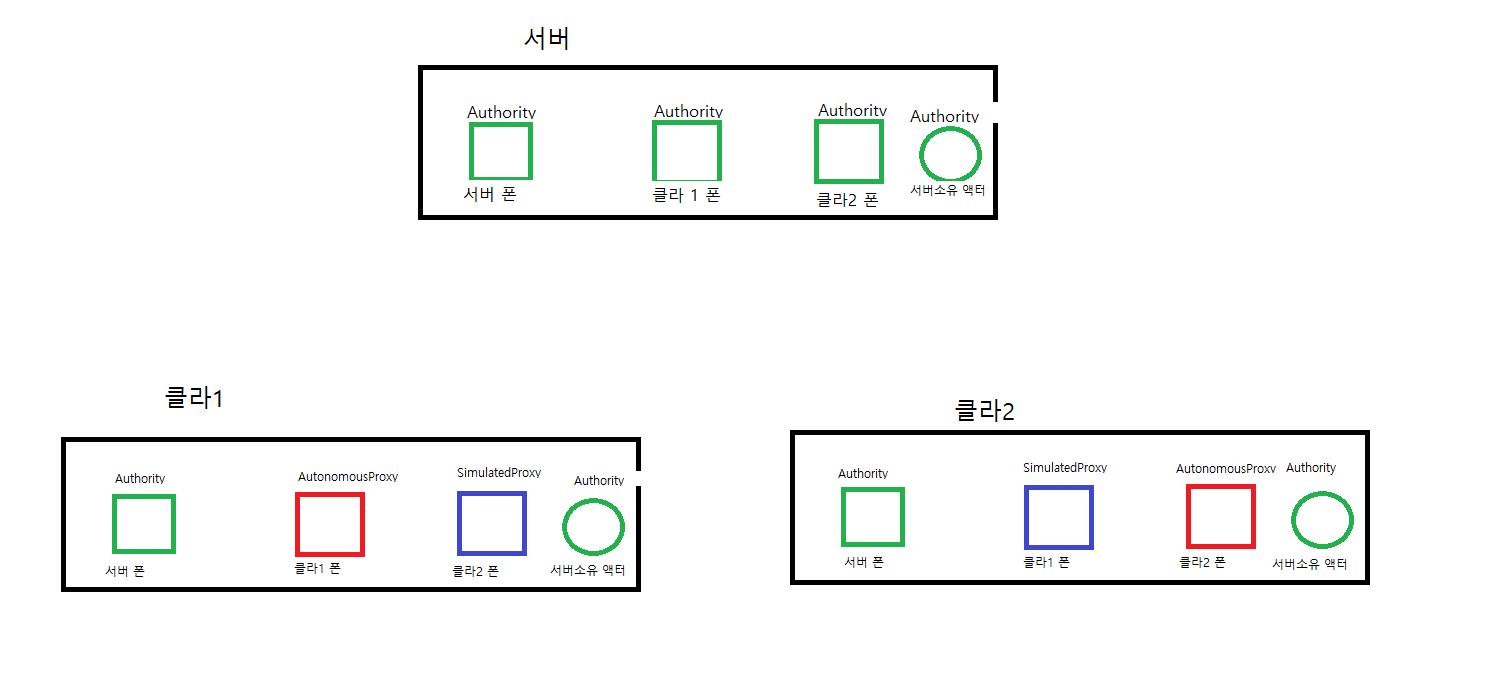 서버

Authority
서버 폰

Authority
클라 1 폰

Authority
클라2 폰

Authority
서버소유 액터

클라1

Authority
서버 폰

AutonomousProxy
클라1 폰

SimulatedProxy
클라2 폰

Authority
서버소유 액터

클라2

Authority
서버 폰

SimulatedProxy
클라1 폰

AutonomousProxy
클라2 폰

Authority
서버소유 액터