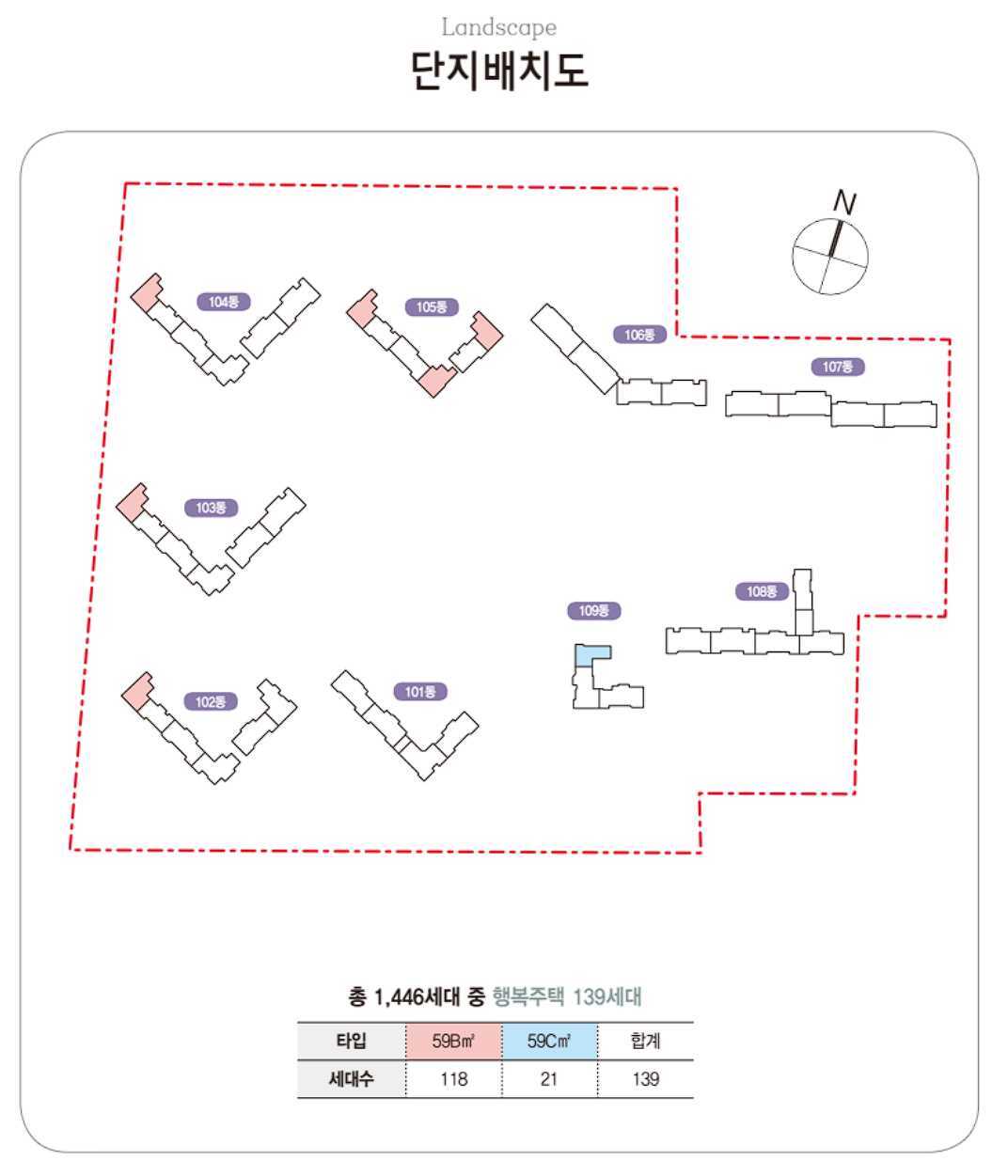 Landscape
단지배치도

N

104동
105동
106동
107동
103동
109동
108동
102동
101동

총 1,446세대 중 행복주택 139세대

| 타입 | 59B㎡ | 59C㎡ | 합계 |
|---|---|---|---|
| 세대수 | 118 | 21 | 139 |