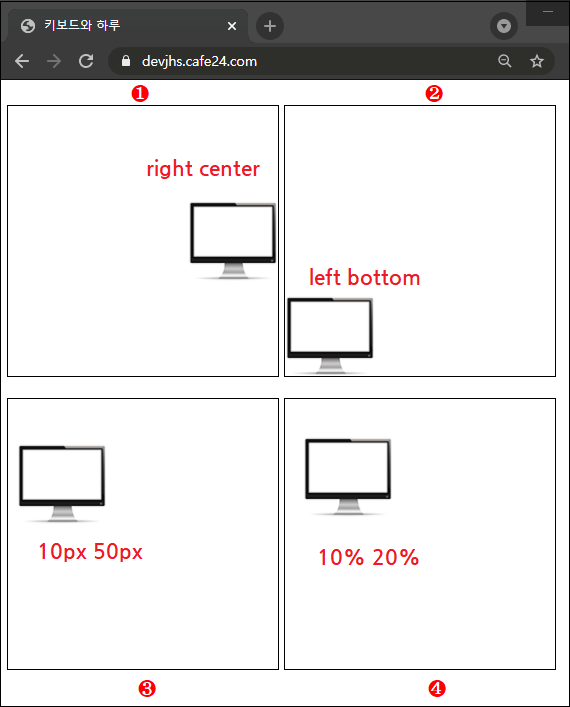 키보드와 하루

devjhs.cafe24.com

❶

❷

right center

left bottom

10px 50px

10% 20%

❸

❹