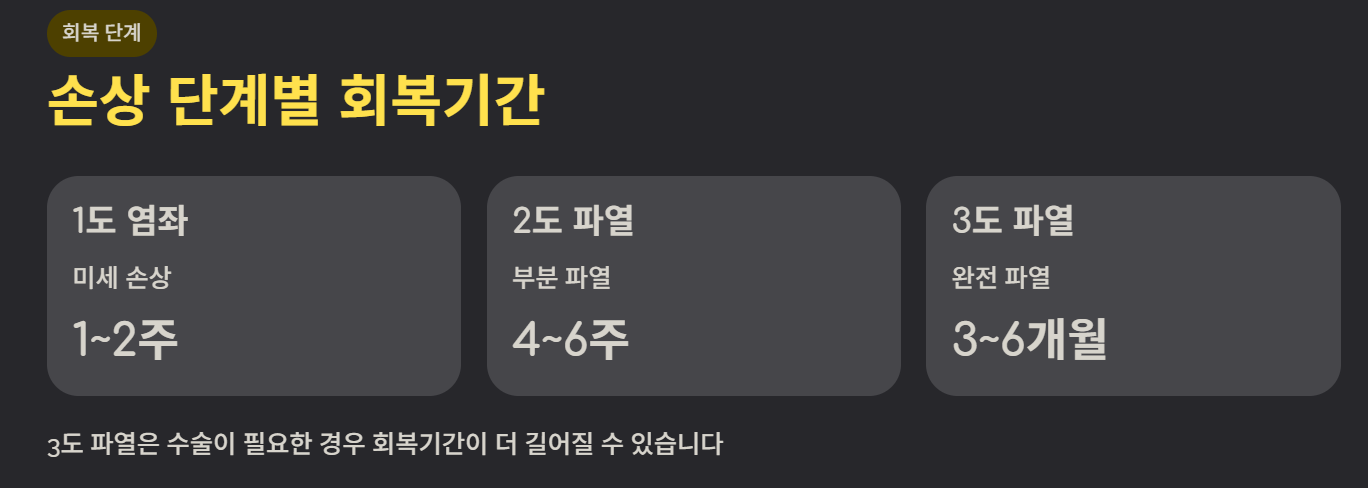 회복 단계

손상 단계별 회복기간

1도 염좌

미세 손상

1~2주

2도 파열

부분 파열

4~6주

3도 파열

완전 파열

3~6개월

3도 파열은 수술이 필요한 경우 회복기간이 더 길어질 수 있습니다