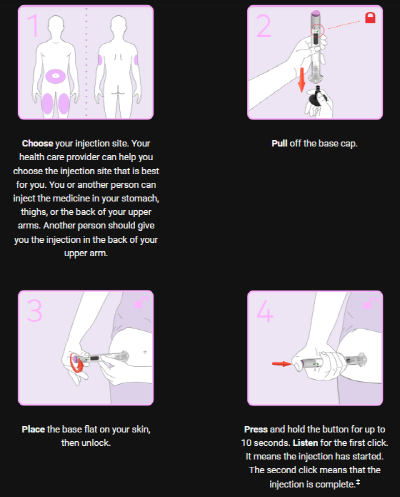 1

Choose your injection site. Your health care provider can help you choose the injection site that is best for you. You or another person can inject the medicine in your stomach, thighs, or the back of your upper arms. Another person should give you the injection in the back of your upper arm.

2

Pull off the base cap.

3

Place the base flat on your skin, then unlock.

4

Press and hold the button for up to 10 seconds. Listen for the first click. It means the injection has started. The second click means that the injection is complete.‡