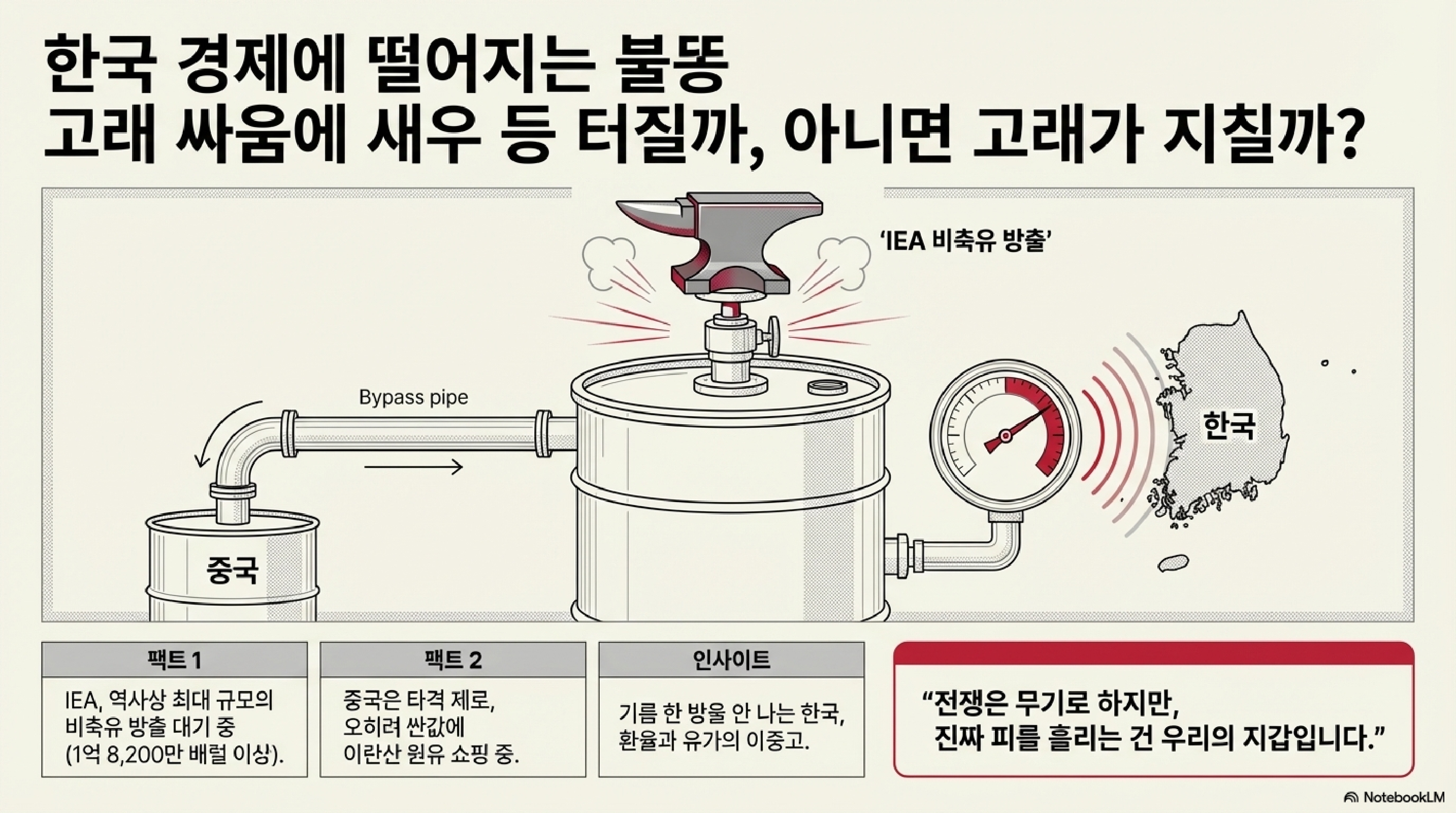 한국 경제에 떨어지는 불똥
고래 싸움에 새우 등 터질까, 아니면 고래가 지칠까?

'IEA 비축유 방출'

Bypass pipe

중국

한국

팩트 1

IEA, 역사상 최대 규모의 비축유 방출 대기 중 (1억 8,200만 배럴 이상).

팩트 2

중국은 타격 제로, 오히려 싼값에 이란산 원유 쇼핑 중.

인사이트

기름 한 방울 안 나는 한국, 환율과 유가의 이중고.

"전쟁은 무기로 하지만, 진짜 피를 흘리는 건 우리의 지갑입니다."

NotebookLM