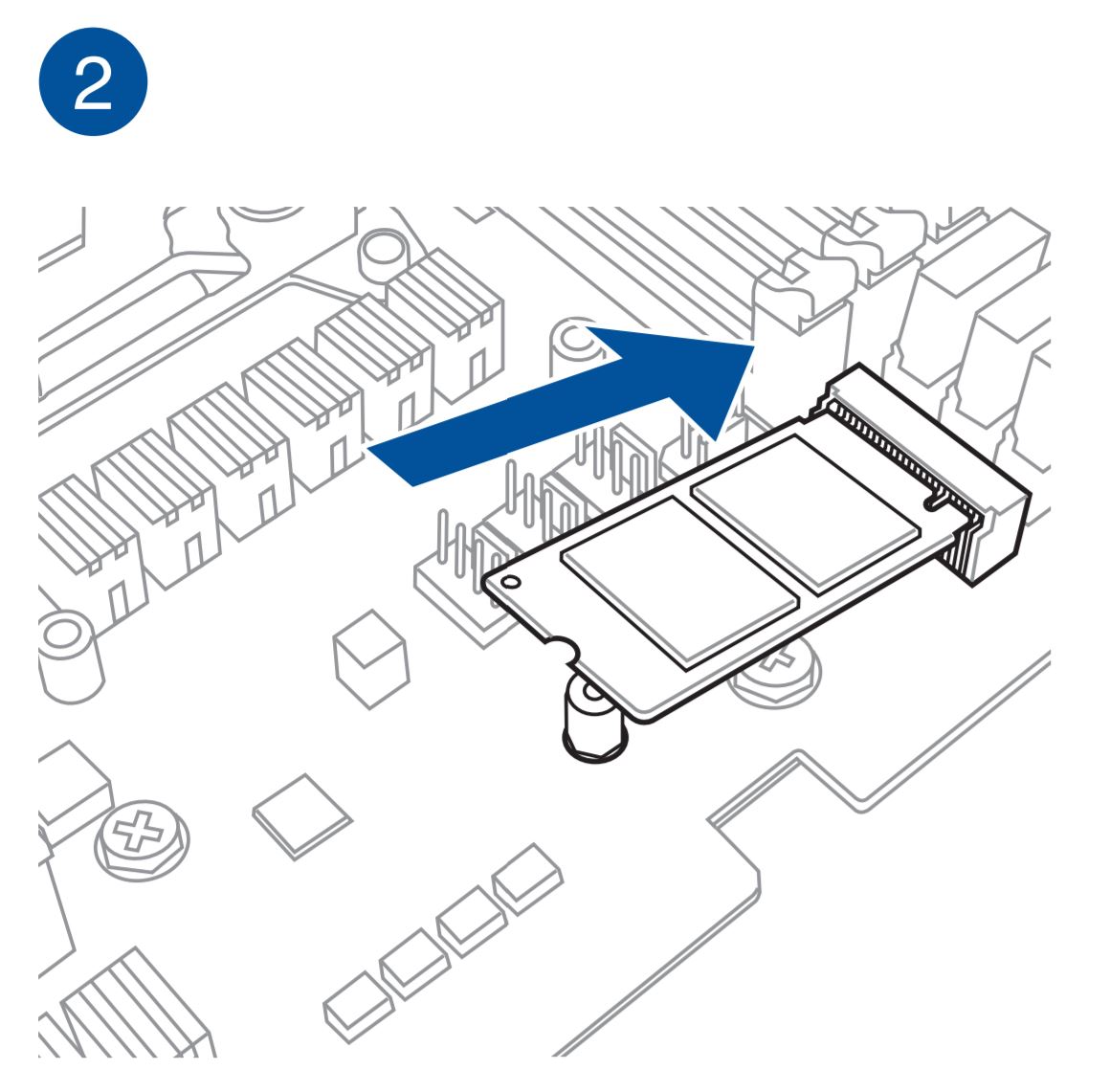 2