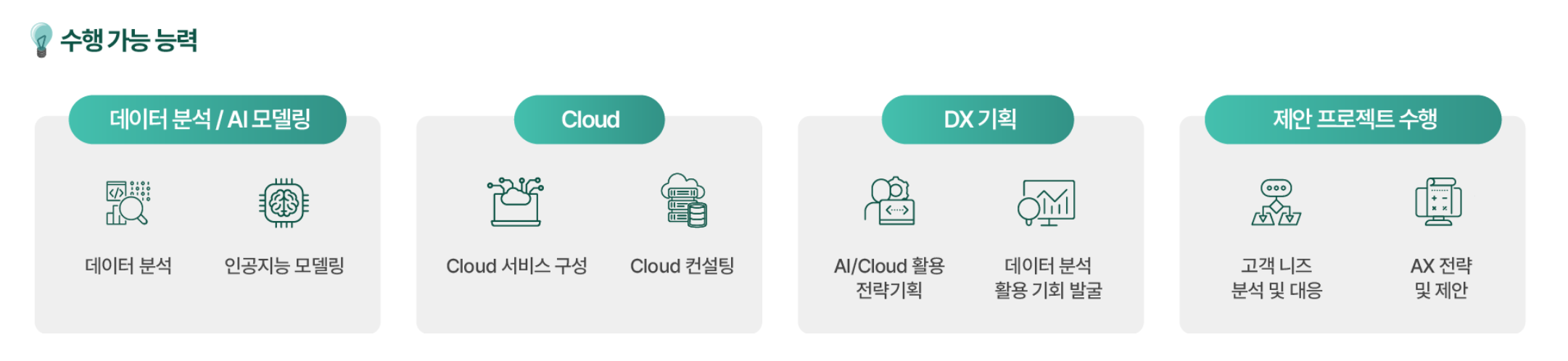 수행 가능 능력

데이터 분석 / AI 모델링

데이터 분석

인공지능 모델링

Cloud

Cloud 서비스 구성

Cloud 컨설팅

DX 기획

AI/Cloud 활용 전략기획

데이터 분석 활용 기회 발굴

제안 프로젝트 수행

고객 니즈 분석 및 대응

AX 전략 및 제안