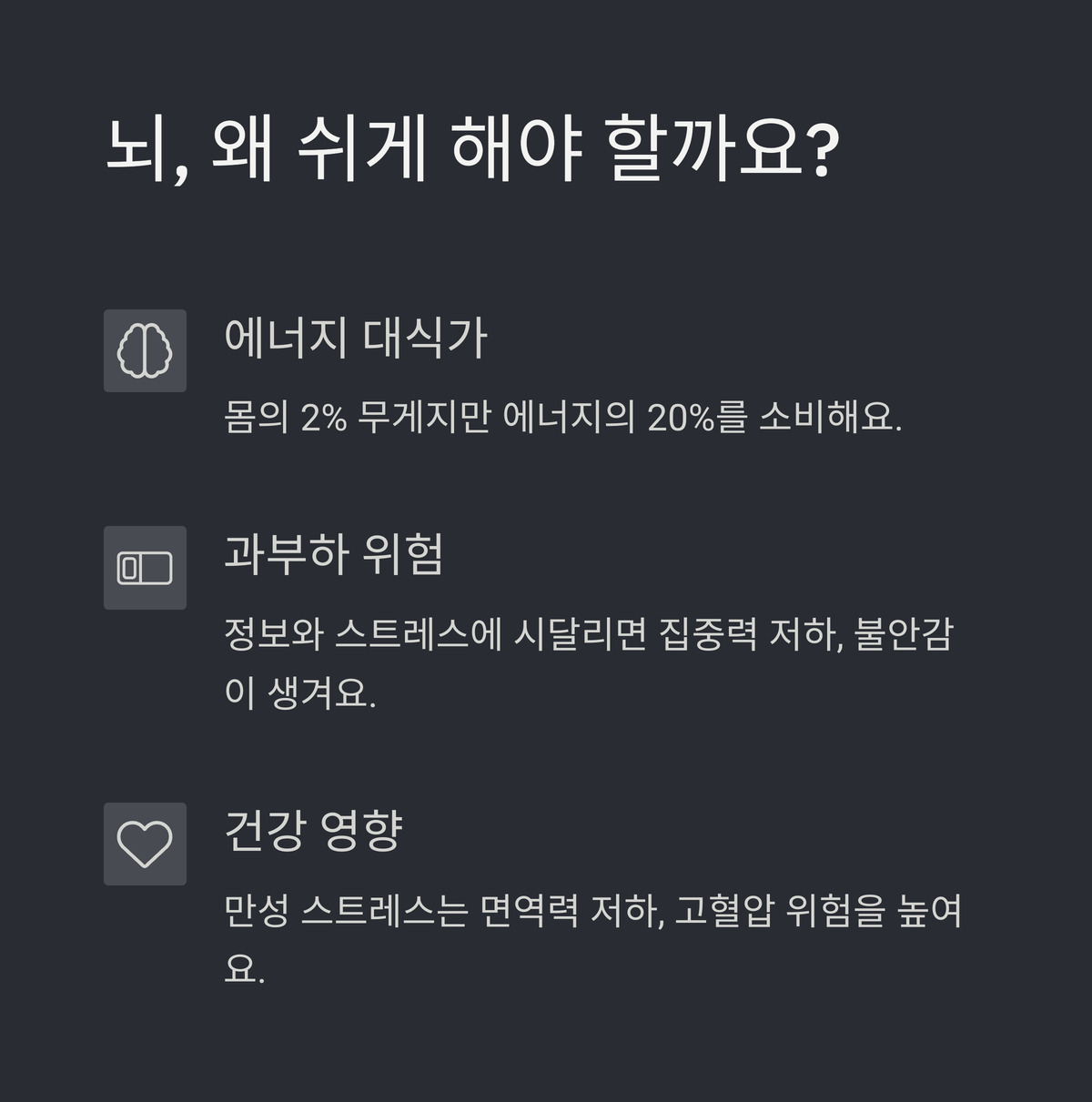 뇌, 왜 쉬게 해야 할까요?

에너지 대식가

몸의 2% 무게지만 에너지의 20%를 소비해요.

과부하 위험

정보와 스트레스에 시달리면 집중력 저하, 불안감이 생겨요.

건강 영향

만성 스트레스는 면역력 저하, 고혈압 위험을 높여요.