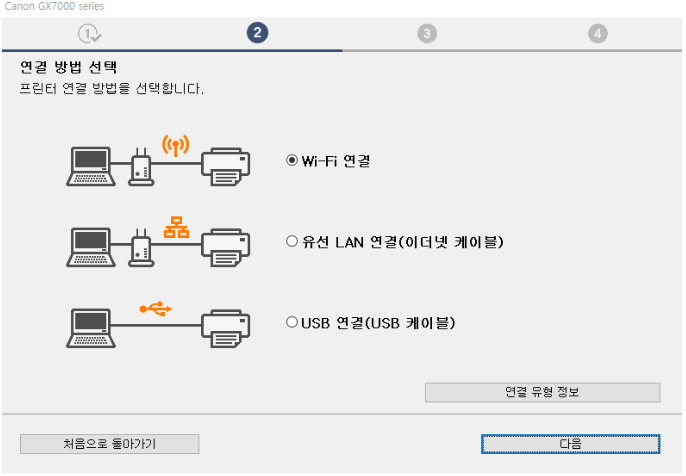 Canon GX7000 series

1 2 3 4

연결 방법 선택

프린터 연결 방법을 선택합니다.

Wi-Fi 연결

유선 LAN 연결(이더넷 케이블)

USB 연결(USB 케이블)

연결 유형 정보

처음으로 돌아가기

다음