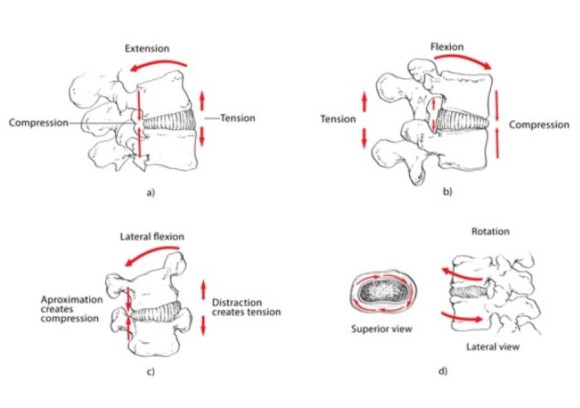 Extension

Compression

Tension

a)

Flexion

Tension

Compression

b)

Lateral flexion

Aproximation creates compression

Distraction creates tension

c)

Rotation

Superior view

Lateral view

d)