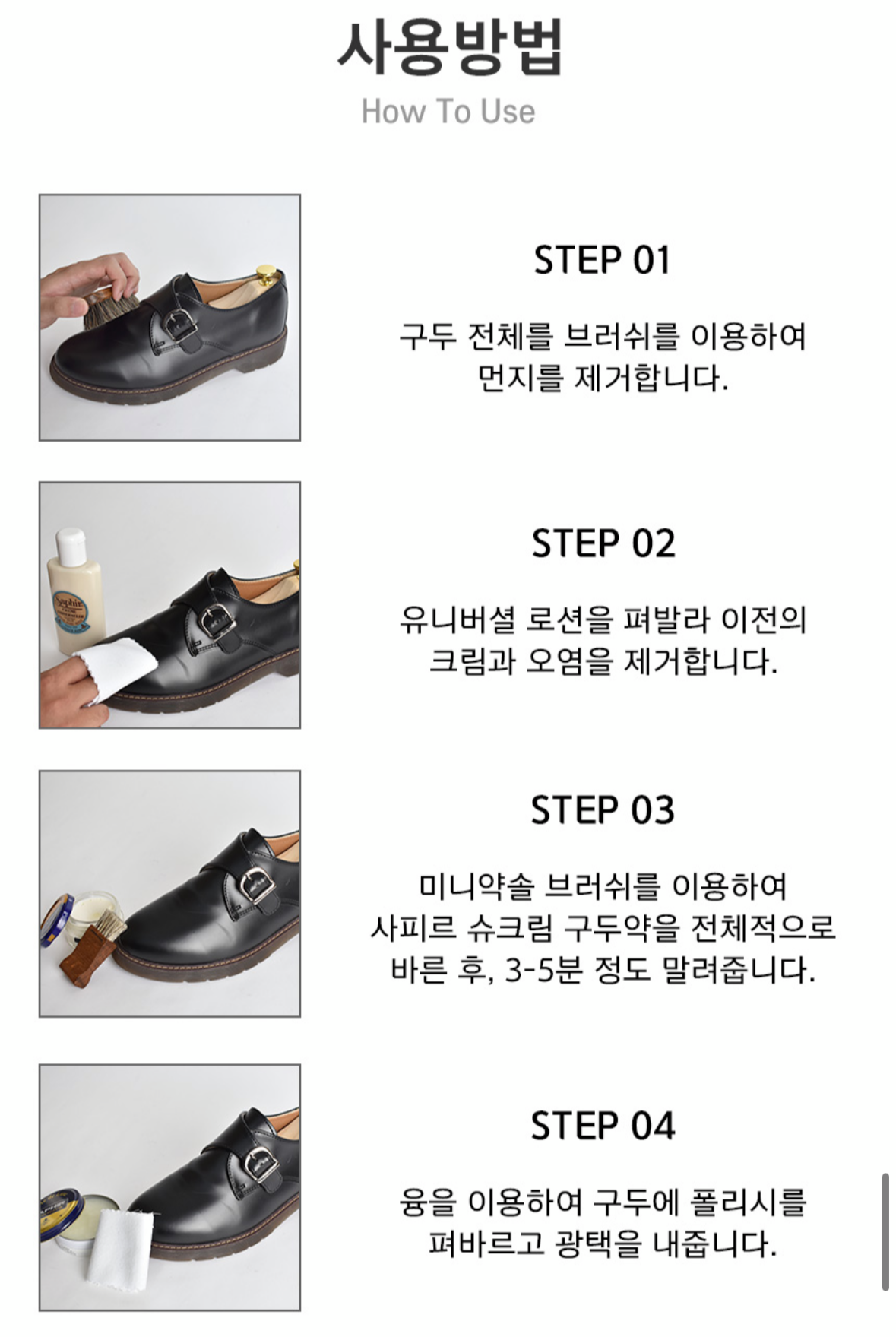 사용방법
How To Use

STEP 01
구두 전체를 브러쉬를 이용하여 먼지를 제거합니다.

Saphir

STEP 02
유니버셜 로션을 펴발라 이전의 크림과 오염을 제거합니다.

STEP 03
미니약솔 브러쉬를 이용하여 사피르 슈크림 구두약을 전체적으로 바른 후, 3-5분 정도 말려줍니다.

STEP 04
융을 이용하여 구두에 폴리시를 펴바르고 광택을 내줍니다.