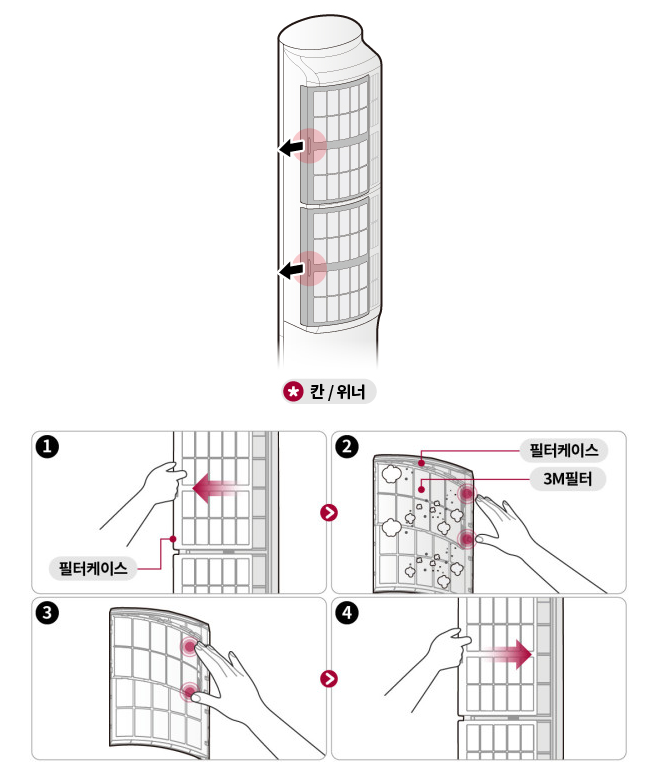 칸 / 위너

1

필터케이스

2

필터케이스

3M필터

3

4