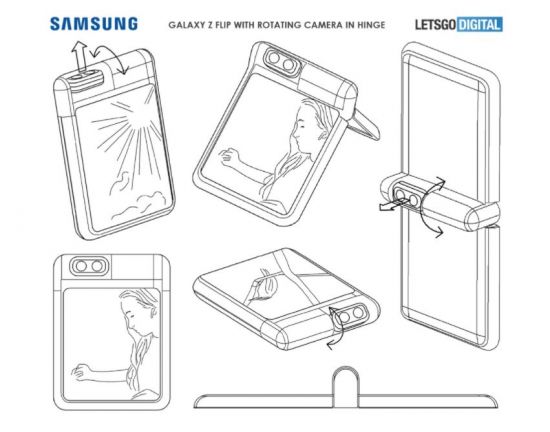 SAMSUNG

GALAXY Z FLIP WITH ROTATING CAMERA IN HINGE

LETSGO DIGITAL