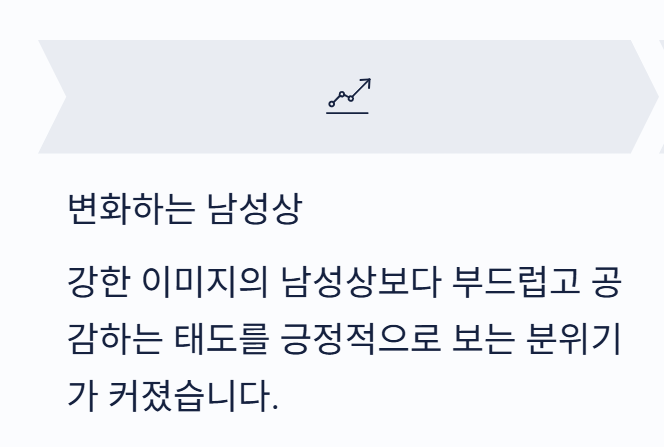 변화하는 남성상

강한 이미지의 남성상보다 부드럽고 공감하는 태도를 긍정적으로 보는 분위기가 커졌습니다.