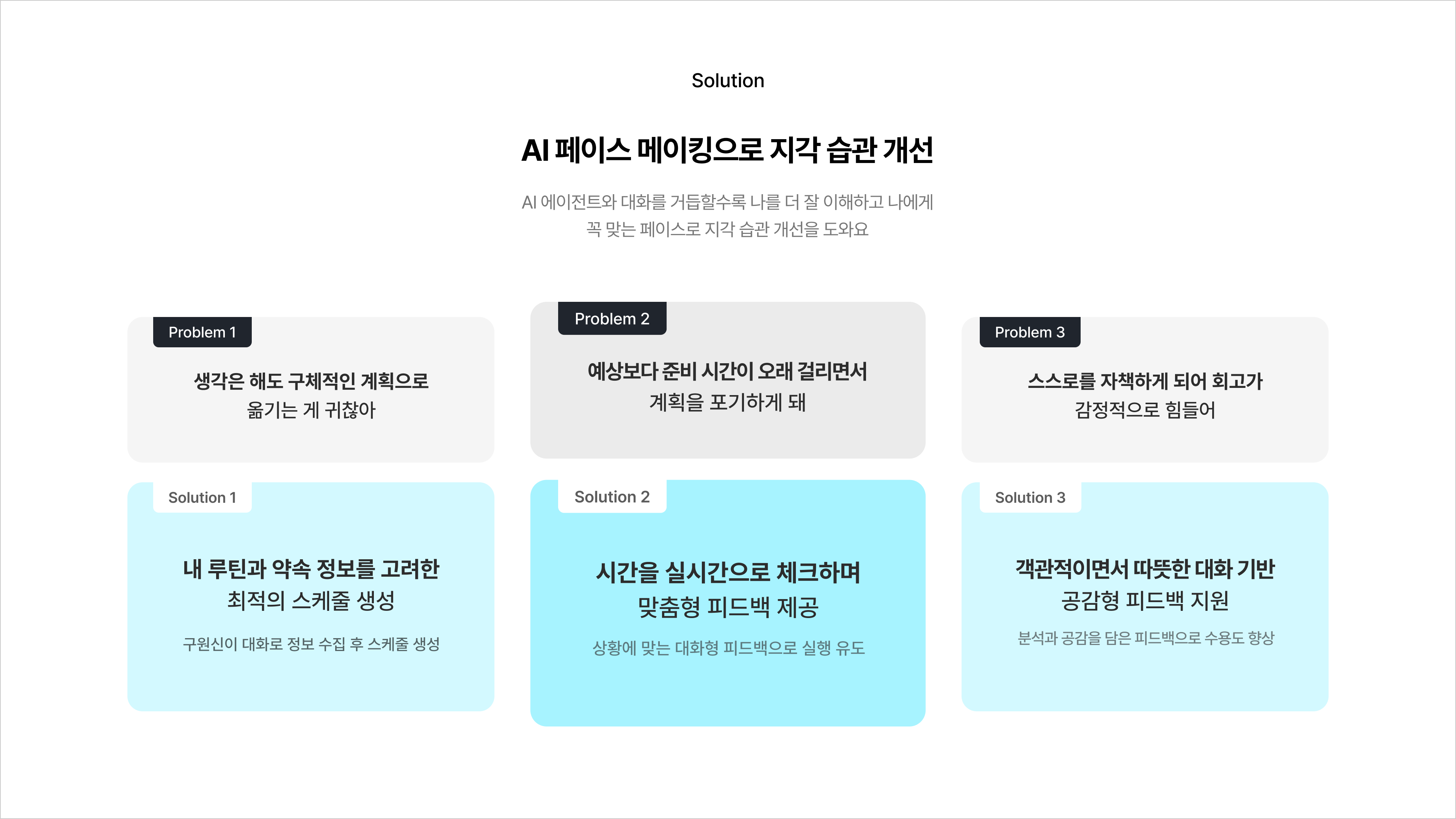 Solution

AI 페이스 메이킹으로 지각 습관 개선

AI 에이전트와 대화를 거듭할수록 나를 더 잘 이해하고 나에게 꼭 맞는 페이스로 지각 습관 개선을 도와요

Problem 1

생각은 해도 구체적인 계획으로 옮기는 게 귀찮아

Solution 1

내 루틴과 약속 정보를 고려한 최적의 스케줄 생성

구원신이 대화로 정보 수집 후 스케줄 생성

Problem 2

예상보다 준비 시간이 오래 걸리면서 계획을 포기하게 돼

Solution 2

시간을 실시간으로 체크하며 맞춤형 피드백 제공

상황에 맞는 대화형 피드백으로 실행 유도

Problem 3

스스로를 자책하게 되어 회고가 감정적으로 힘들어

Solution 3

객관적이면서 따뜻한 대화 기반 공감형 피드백 지원

분석과 공감을 담은 피드백으로 수용도 향상