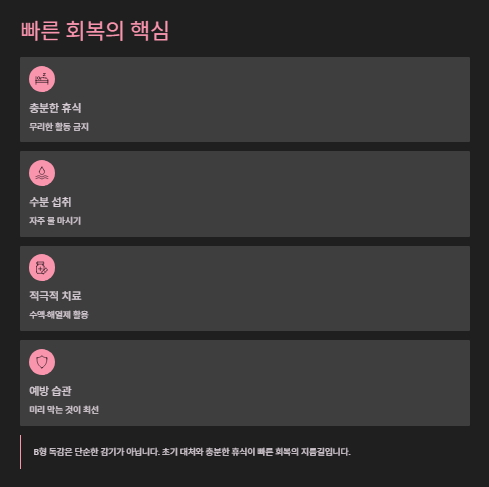 빠른 회복의 핵심

충분한 휴식

무리한 활동 금지

수분 섭취

자주 물 마시기

적극적 치료

수액·해열제 활용

예방 습관

미리 막는 것이 최선

B형 독감은 단순한 감기가 아닙니다. 초기 대처와 충분한 휴식이 빠른 회복의 지름길입니다.