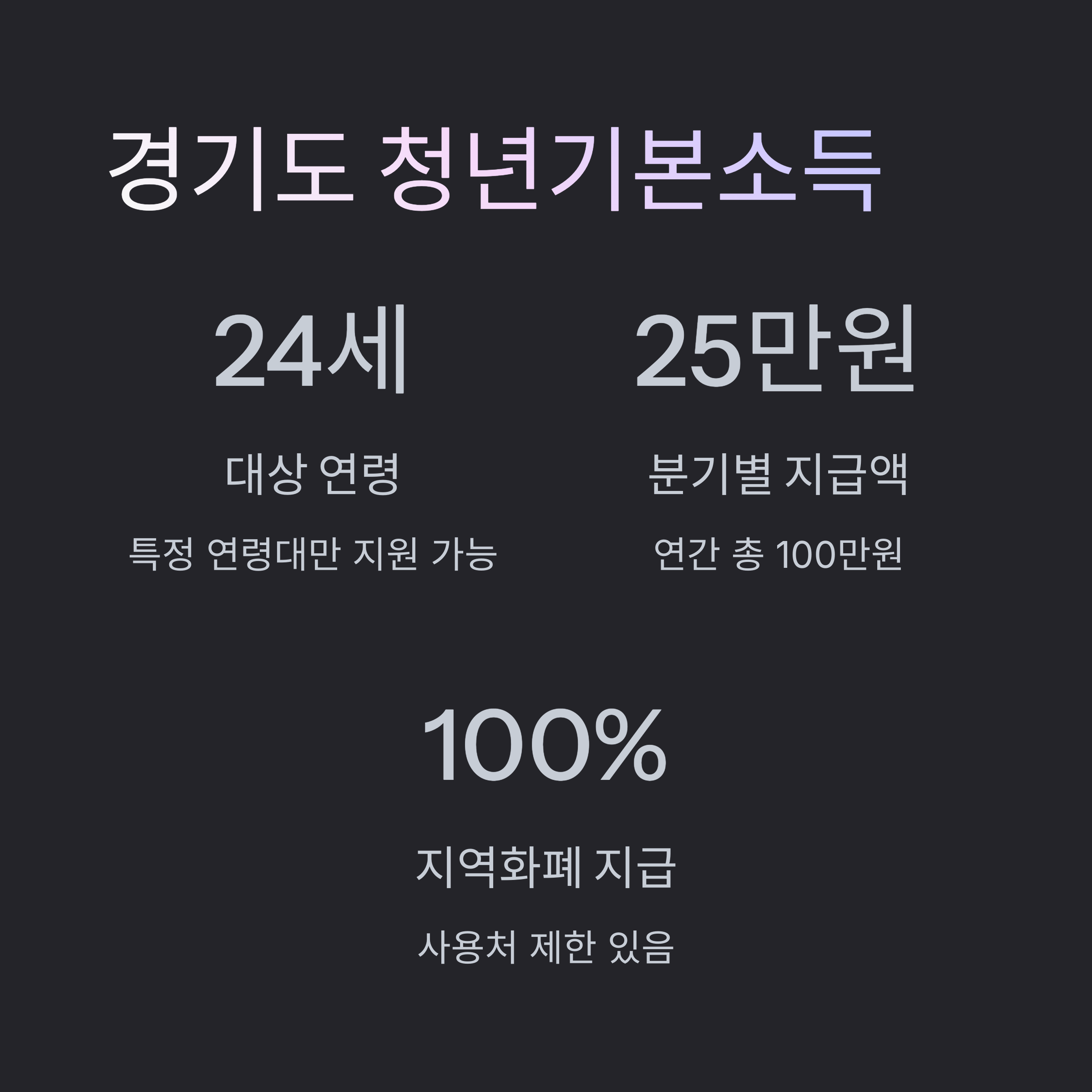 경기도 청년기본소득

24세

대상 연령

특정 연령대만 지원 가능

25만원

분기별 지급액

연간 총 100만원

100%

지역화폐 지급

사용처 제한 있음