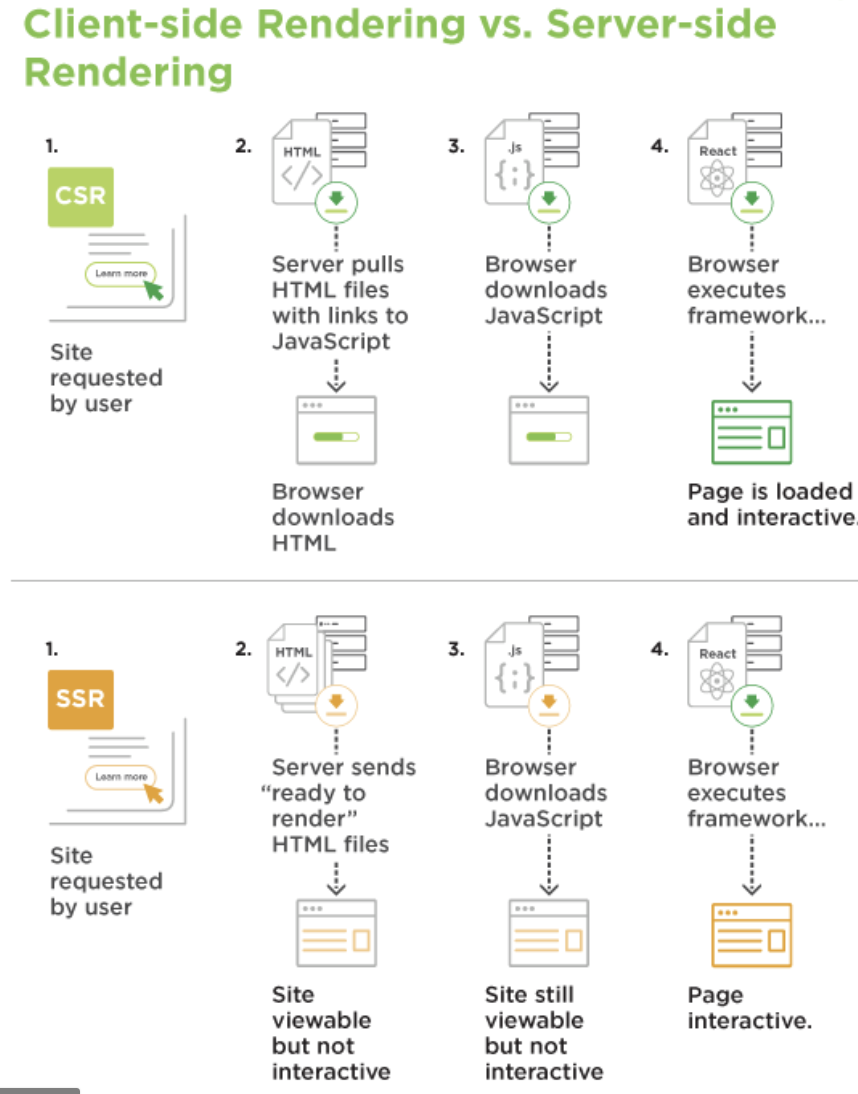 Client-side Rendering vs. Server-side Rendering

1.
CSR
Learn more
Site requested by user

2.
HTML
</>
Server pulls HTML files with links to JavaScript
Browser downloads HTML

3.
.js
{;}
Browser downloads JavaScript

4.
React
Browser executes framework...
Page is loaded and interactive.

1.
SSR
Learn more
Site requested by user

2.
HTML
</>
Server sends "ready to render" HTML files
Site viewable but not interactive

3.
.js
{;}
Browser downloads JavaScript
Site still viewable but not interactive

4.
React
Browser executes framework...
Page interactive.