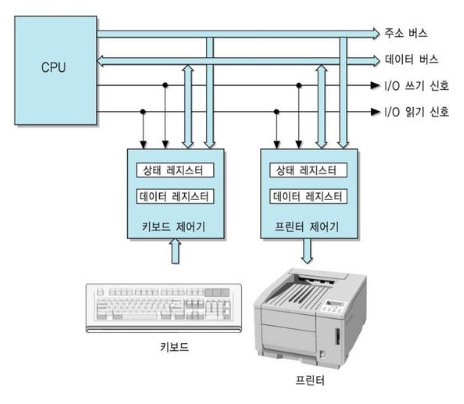 CPU

주소 버스

데이터 버스

I/O 쓰기 신호

I/O 읽기 신호

상태 레지스터

데이터 레지스터

키보드 제어기

상태 레지스터

데이터 레지스터

프린터 제어기

키보드

프린터