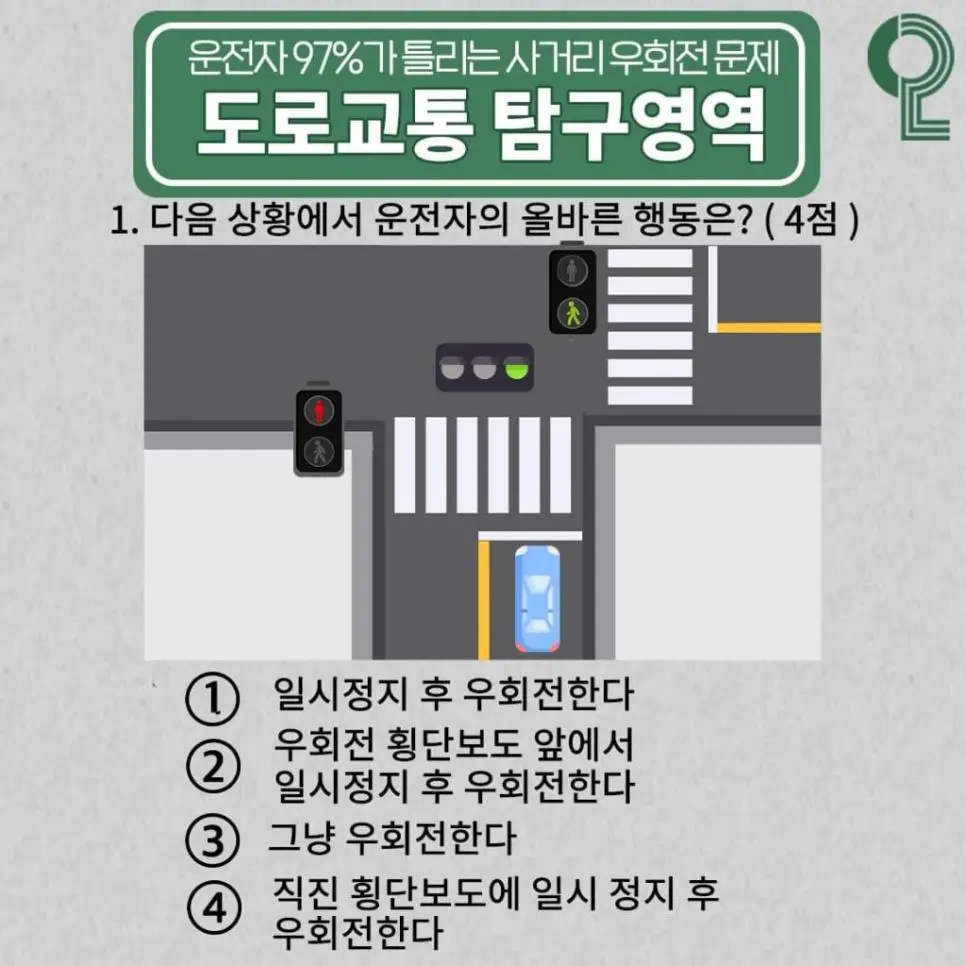 운전자 97%가 틀리는 사거리 우회전 문제
도로교통 탐구영역

1. 다음 상황에서 운전자의 올바른 행동은? ( 4점 )

① 일시정지 후 우회전한다
② 우회전 횡단보도 앞에서 일시정지 후 우회전한다
③ 그냥 우회전한다
④ 직진 횡단보도에 일시 정지 후 우회전한다